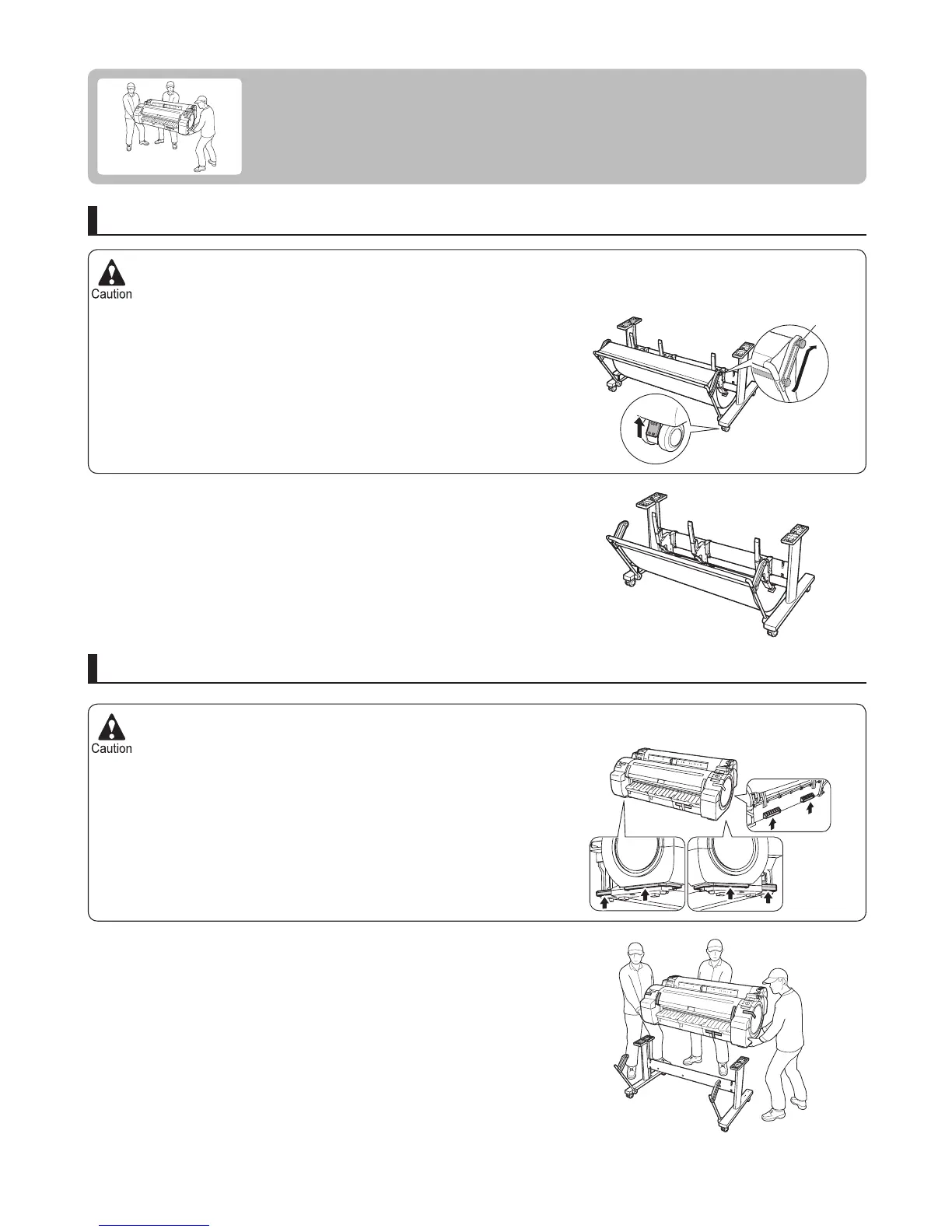 Caution

Caution