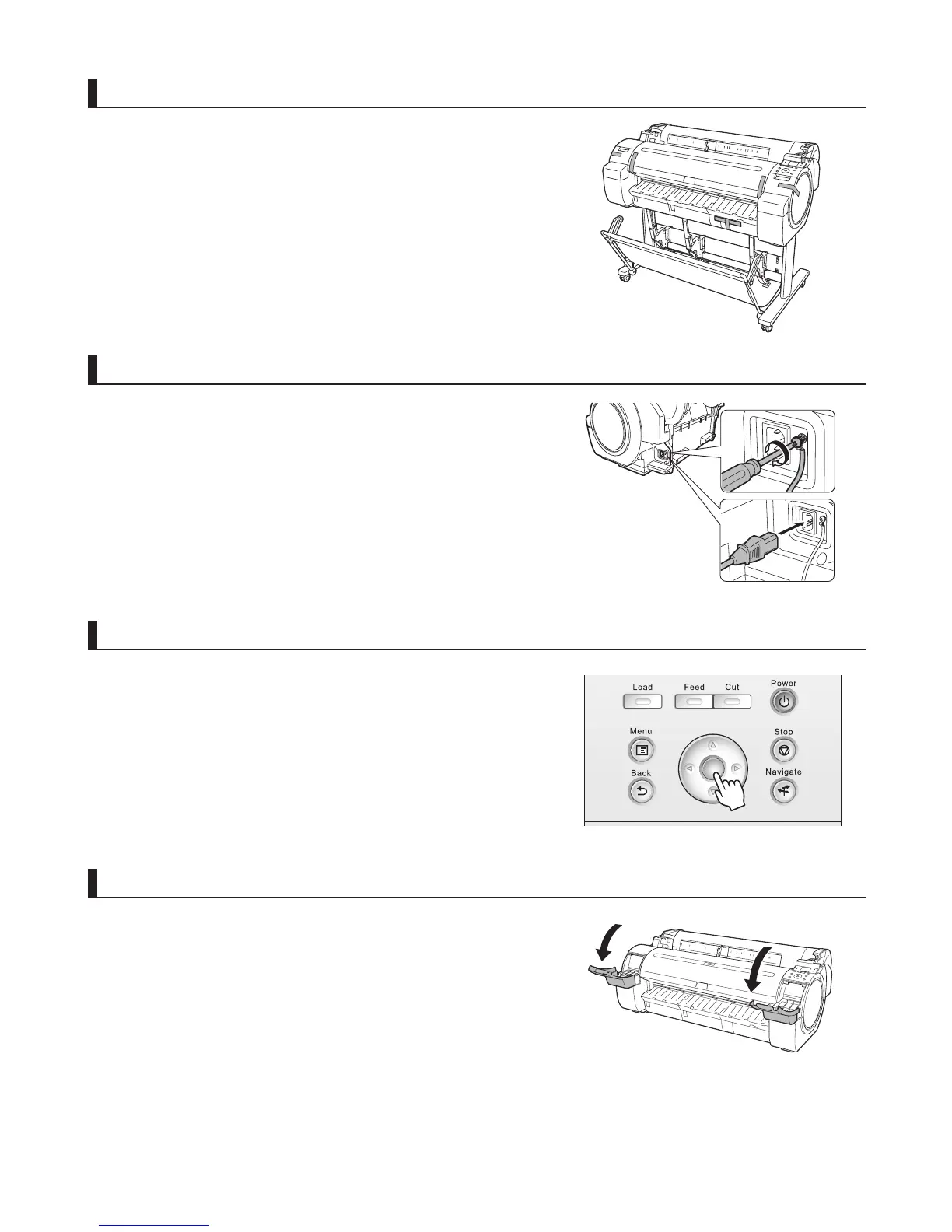 Load

Feed

Cut

Power

Menu

Stop

Back

Navigate