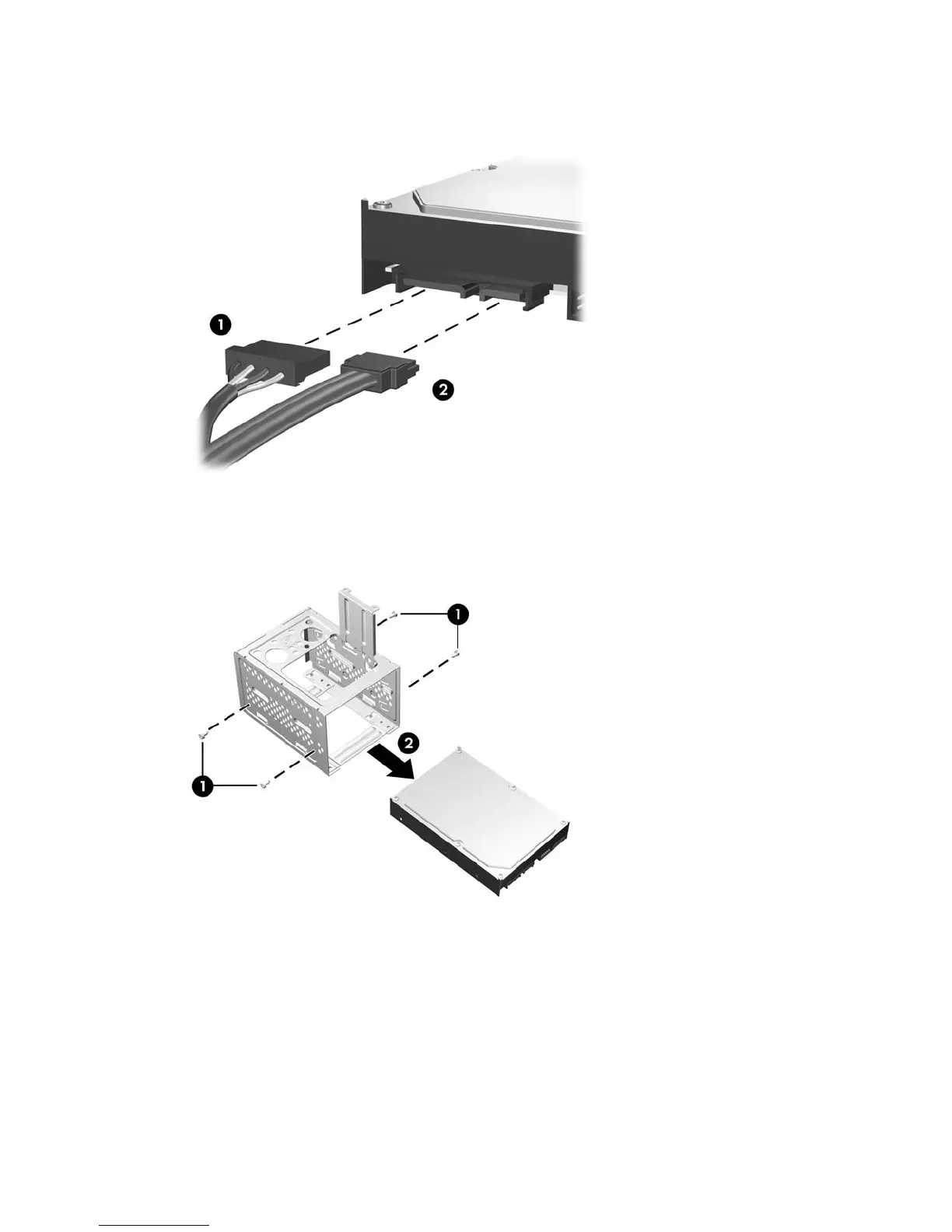 1

2

1

2

1