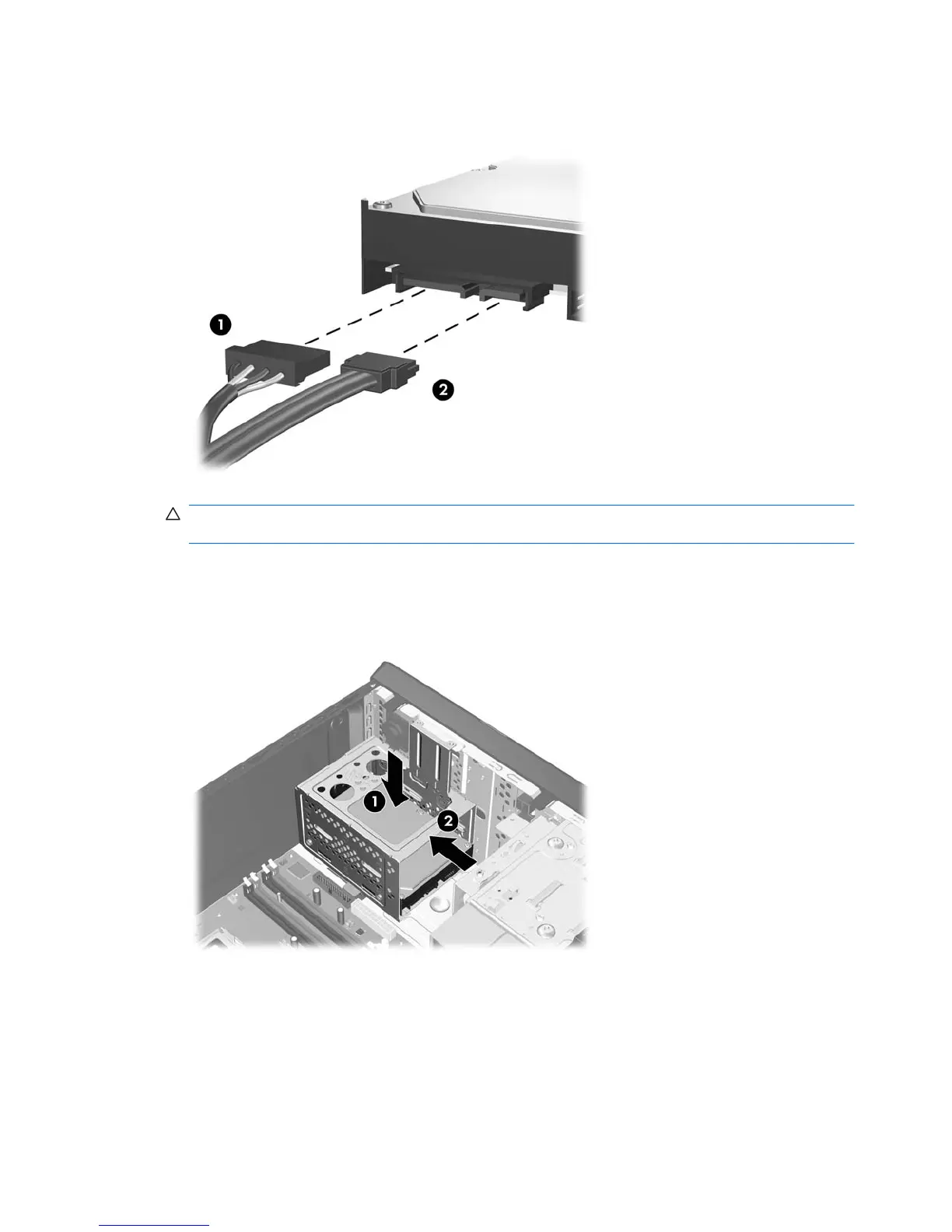 1

2

1

2