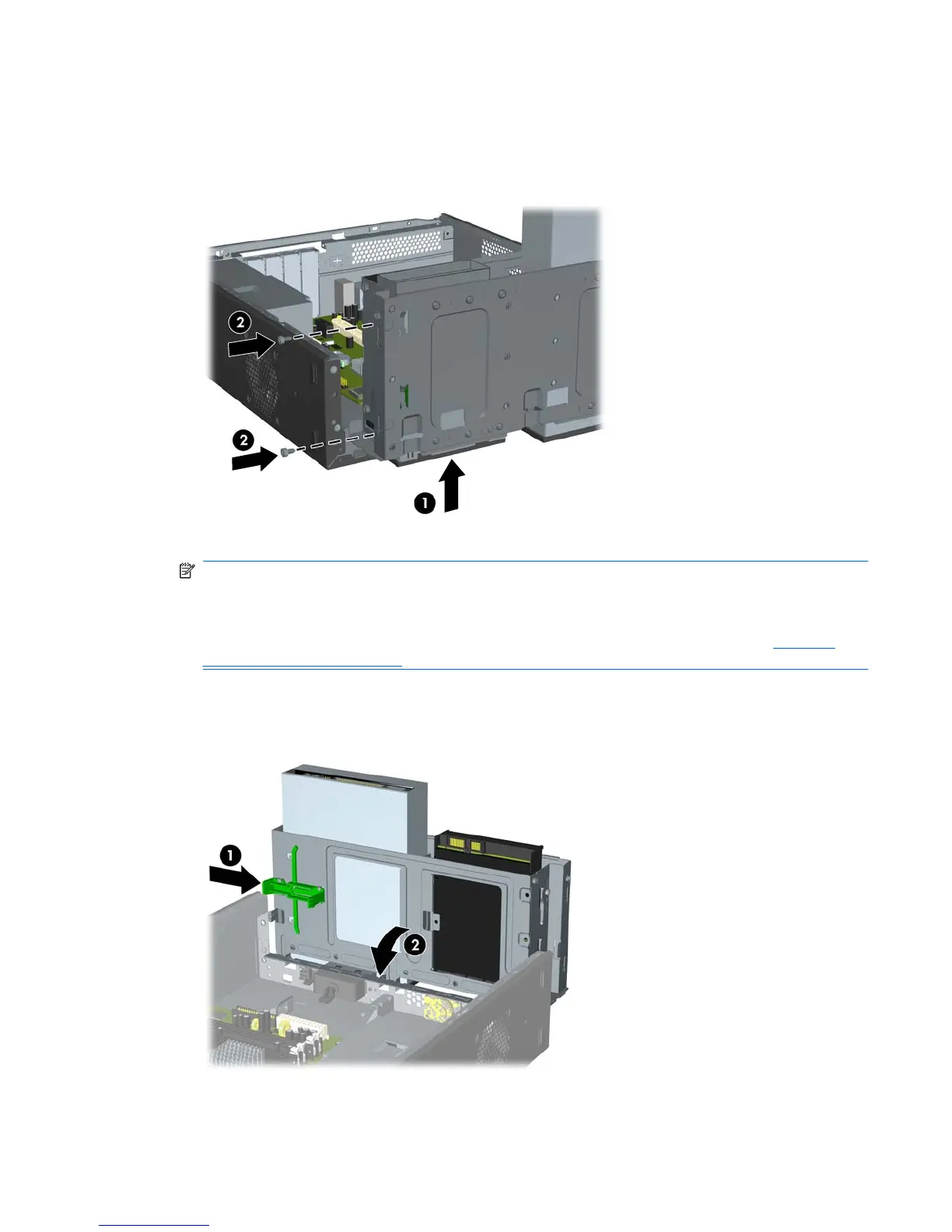 2
2
1

1
2