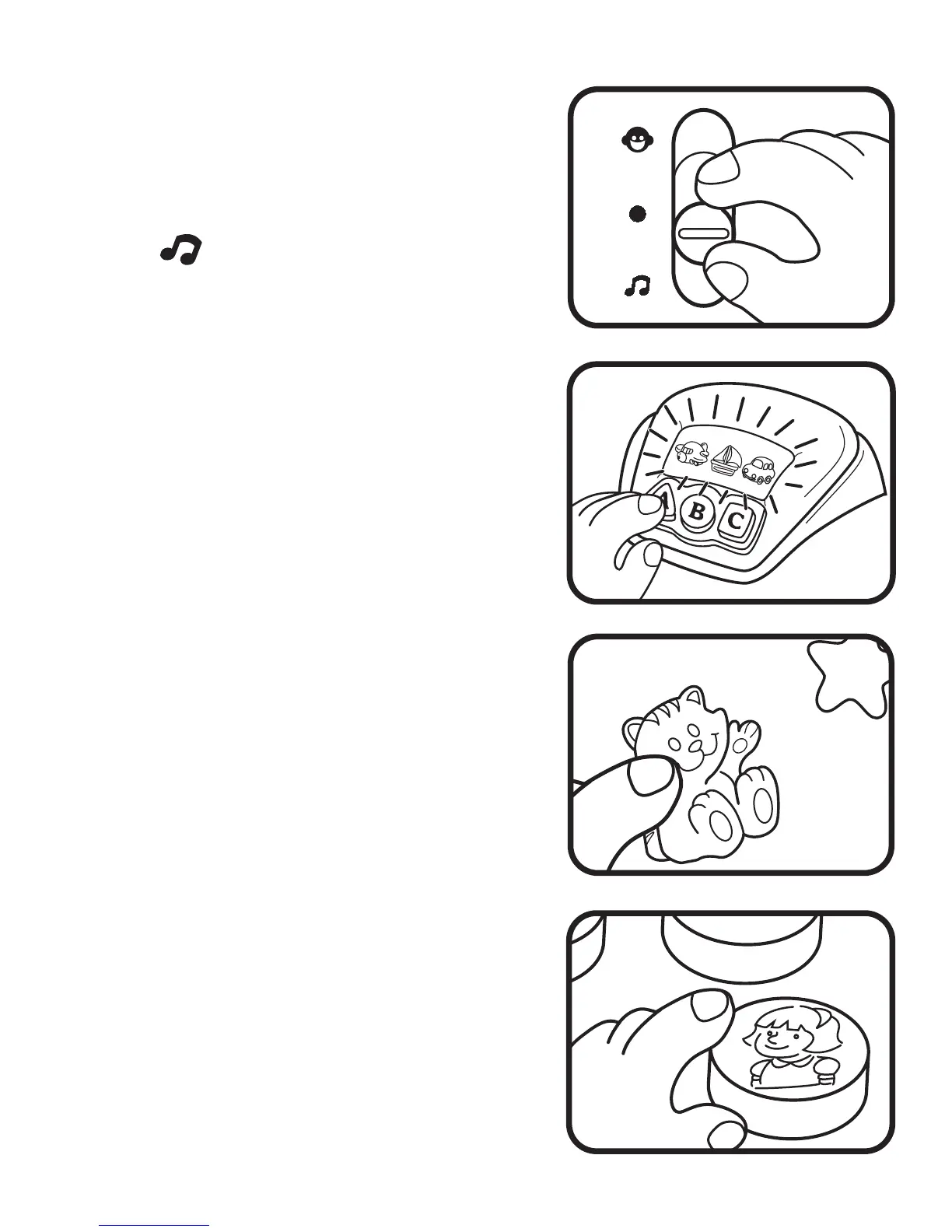 A
B
C