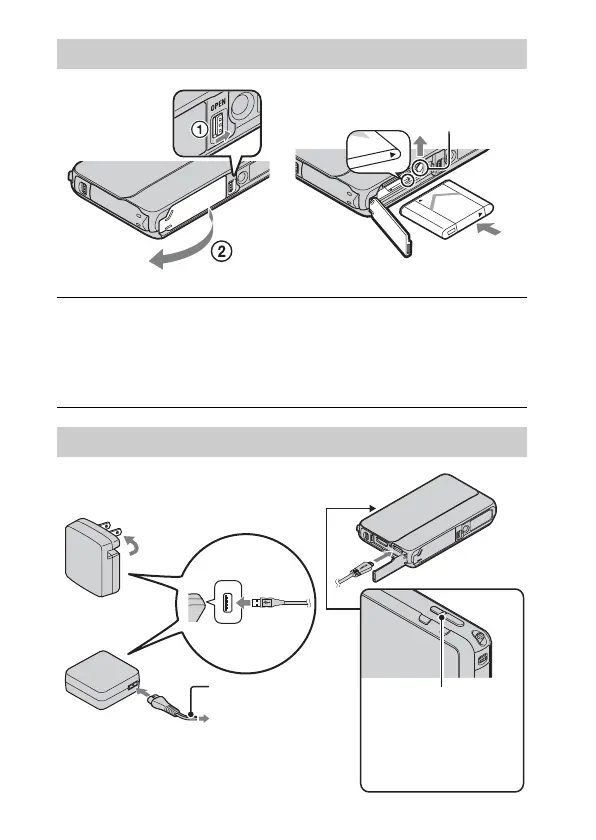 OPEN
①
②