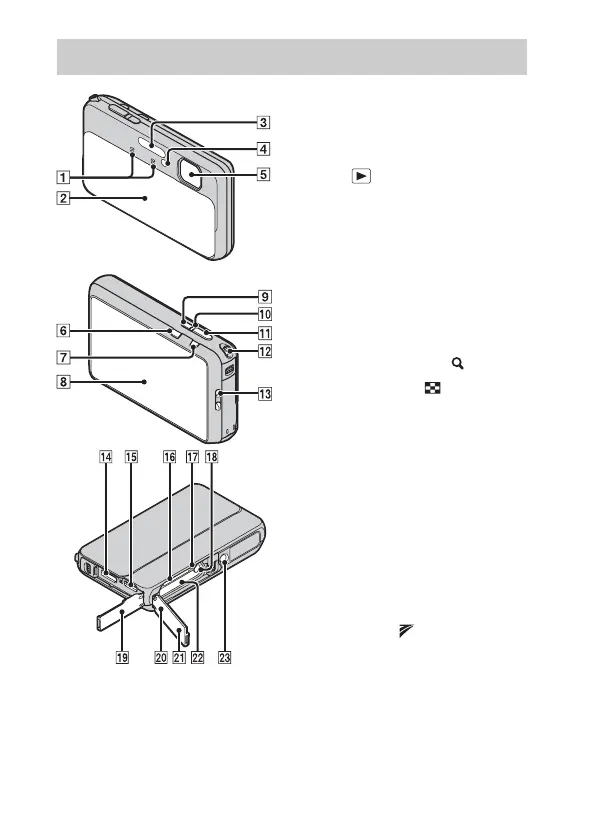 3
4
1
5
2

9
10
6
11
7
12
8
13

14 15 16 17 18

19 20 21 22 23