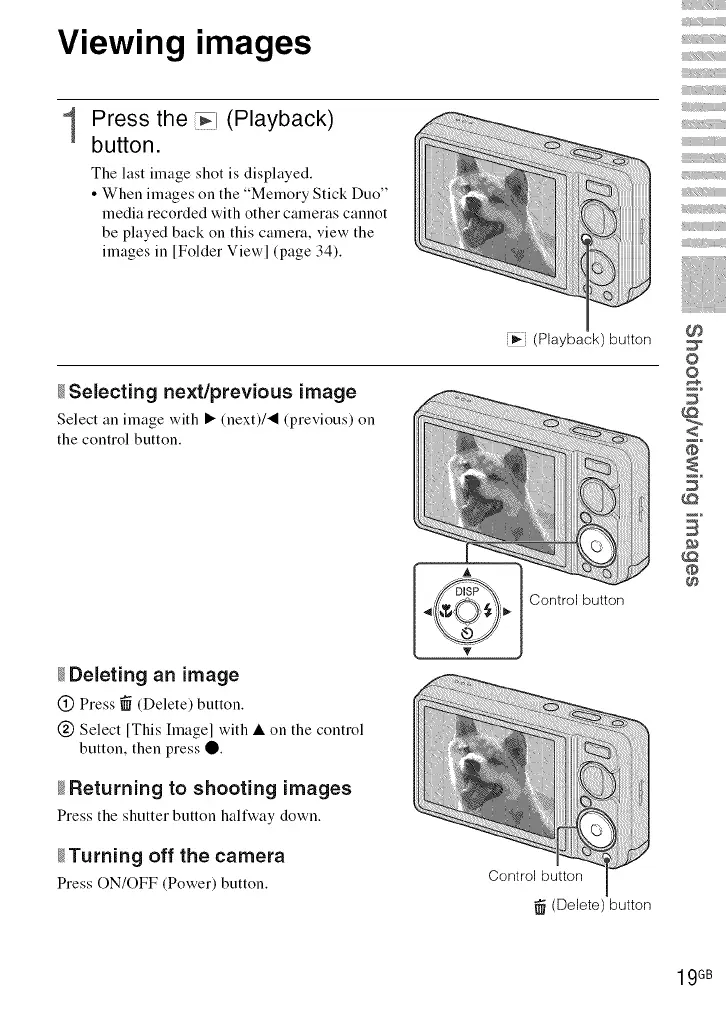 Viewing images

1 Press the ▶ (Playback) button.

The last image shot is displayed.

• When images on the "Memory Stick Duo" media recorded with other cameras cannot be played back on this camera, view the images in [Folder View] (page 34).

▶ (Playback) button

Selecting next/previous image

Select an image with ▶ (next)/◀ (previous) on the control button.

DISP

Control button

Deleting an image

① Press 🗑 (Delete) button.

② Select [This Image] with ▲ on the control button, then press ●.

Returning to shooting images

Press the shutter button halfway down.

Turning off the camera

Press ON/OFF (Power) button.

Control button

🗑 (Delete) button

Shooting/viewing images

19GB