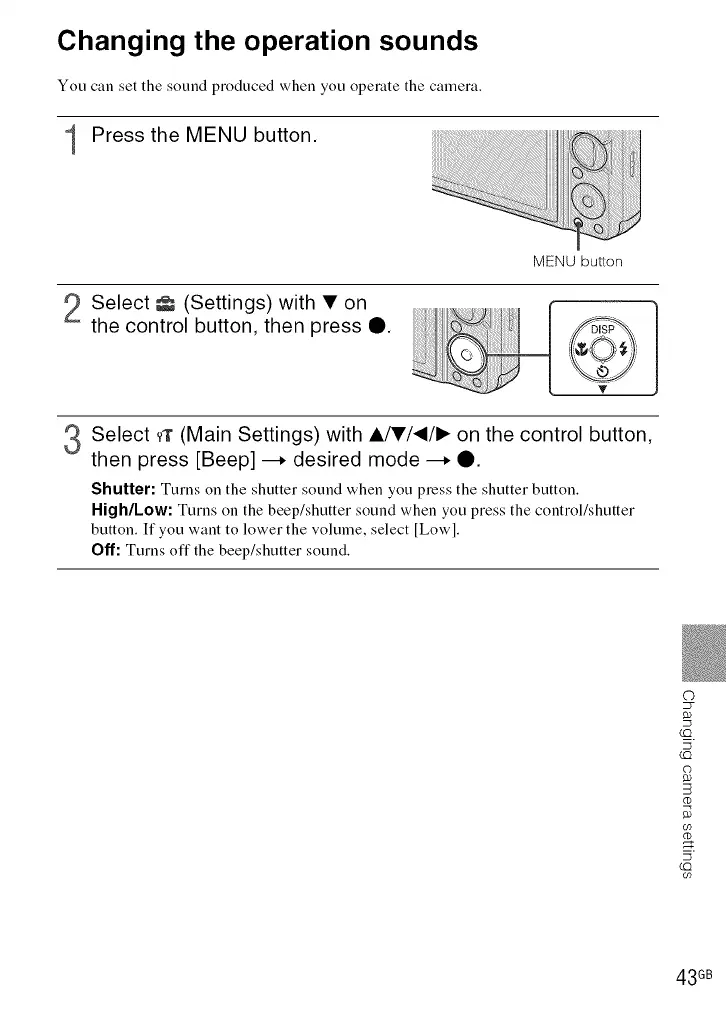 Changing the operation sounds

You can set the sound produced when you operate the camera.

1 Press the MENU button.

MENU button

2 Select (Settings) with ▼ on the control button, then press ●.

DISP

3 Select (Main Settings) with ▲/▼/◀/▶ on the control button, then press [Beep] → desired mode → ●.

Shutter: Turns on the shutter sound when you press the shutter button.
High/Low: Turns on the beep/shutter sound when you press the control/shutter button. If you want to lower the volume, select [Low].
Off: Turns off the beep/shutter sound.

Changing camera settings

43GB