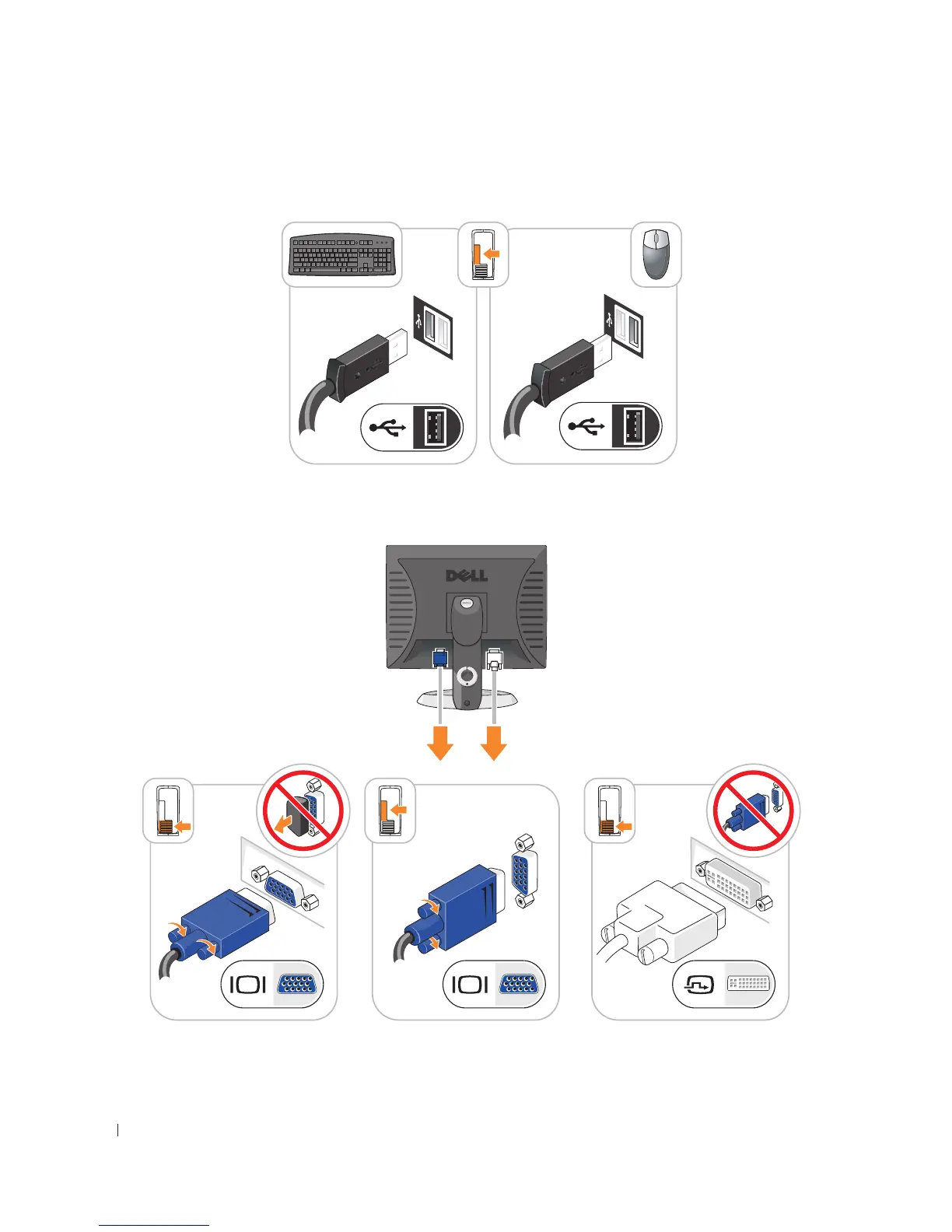 DELL