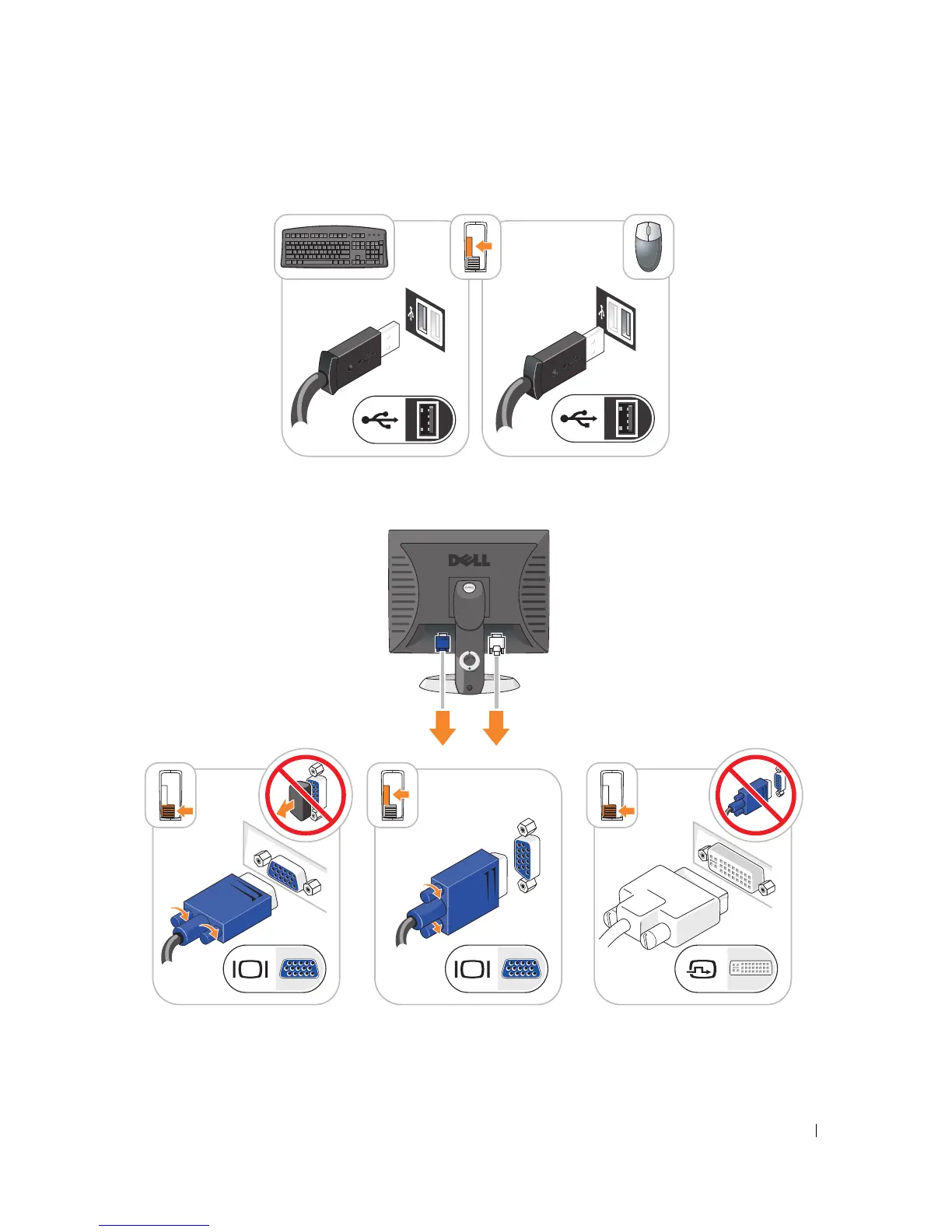 DELL