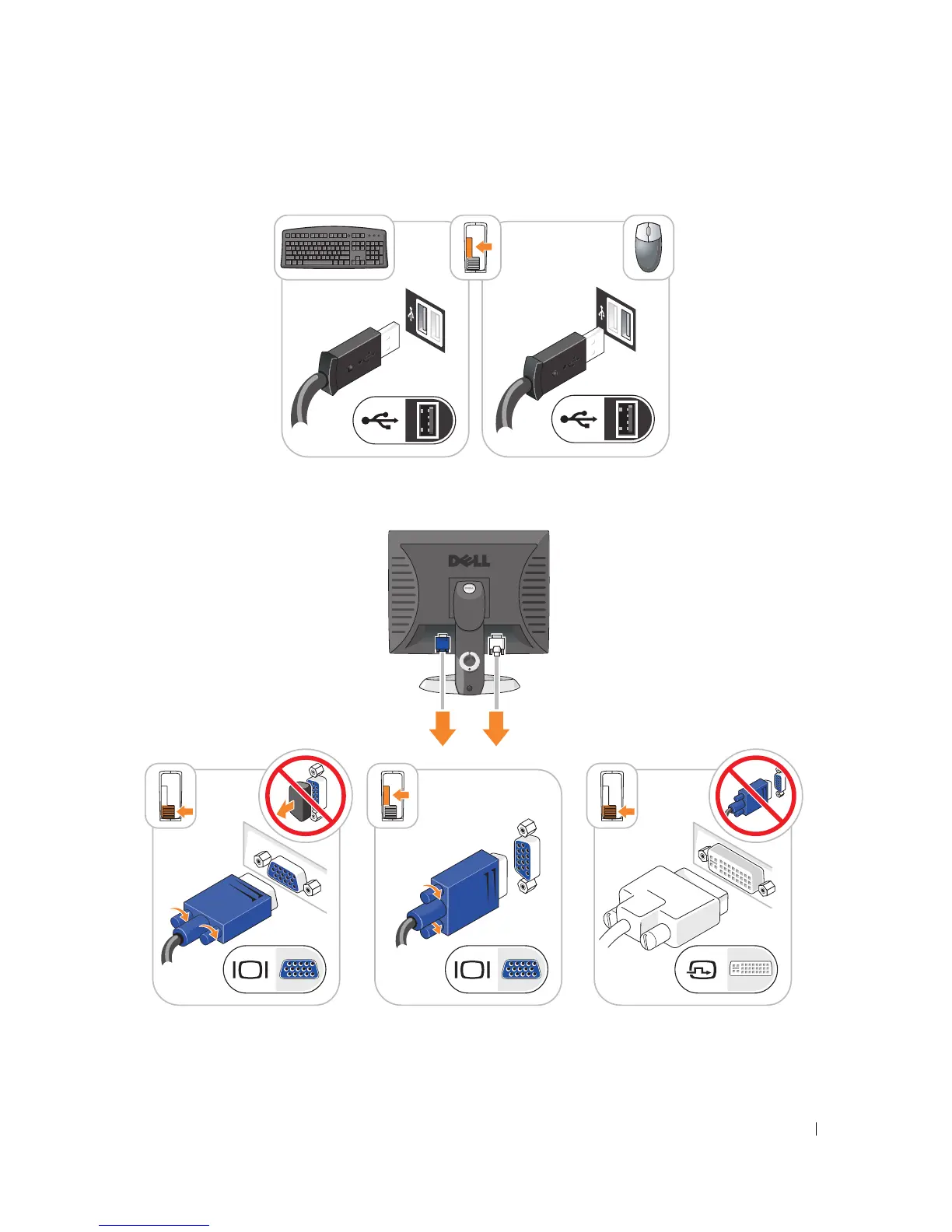 DELL