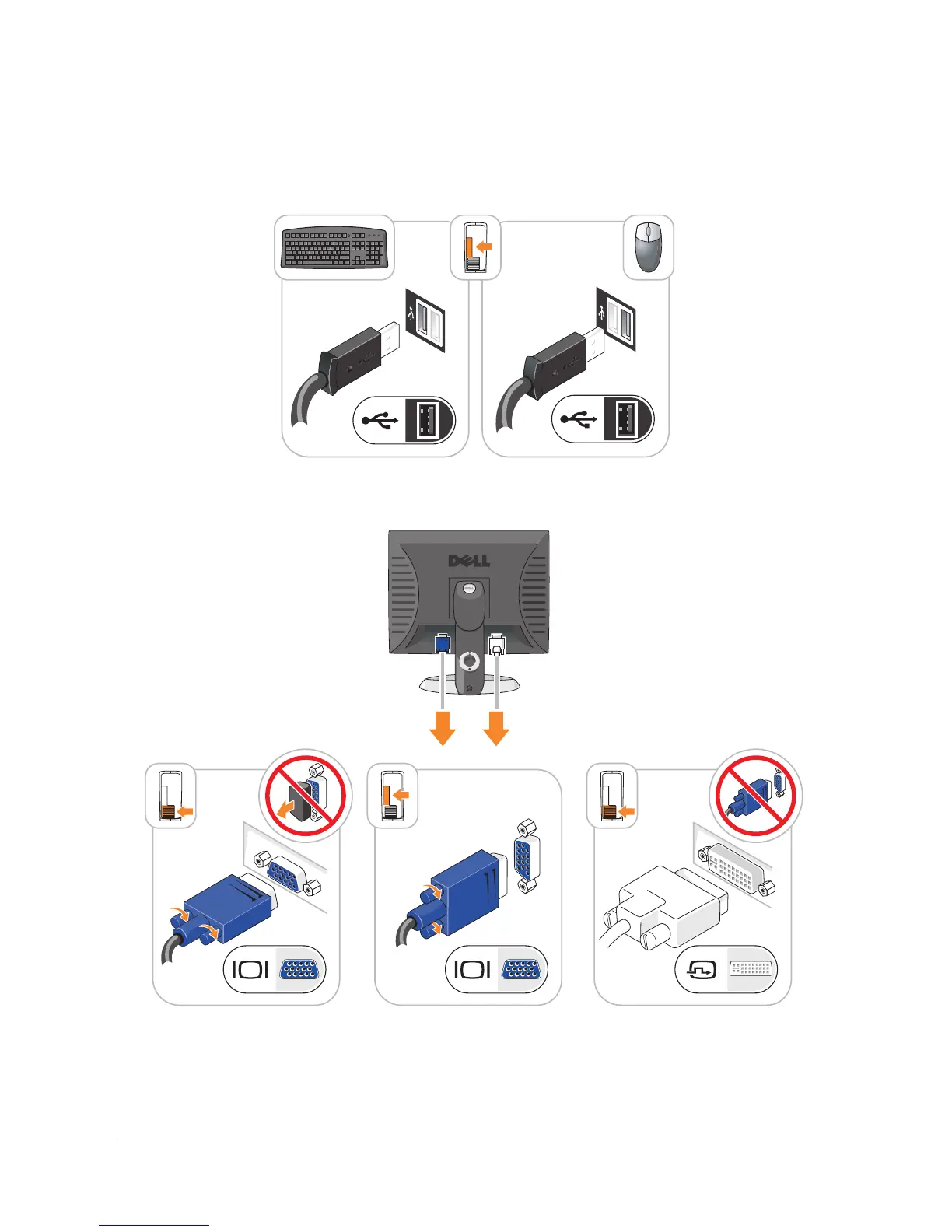 DELL