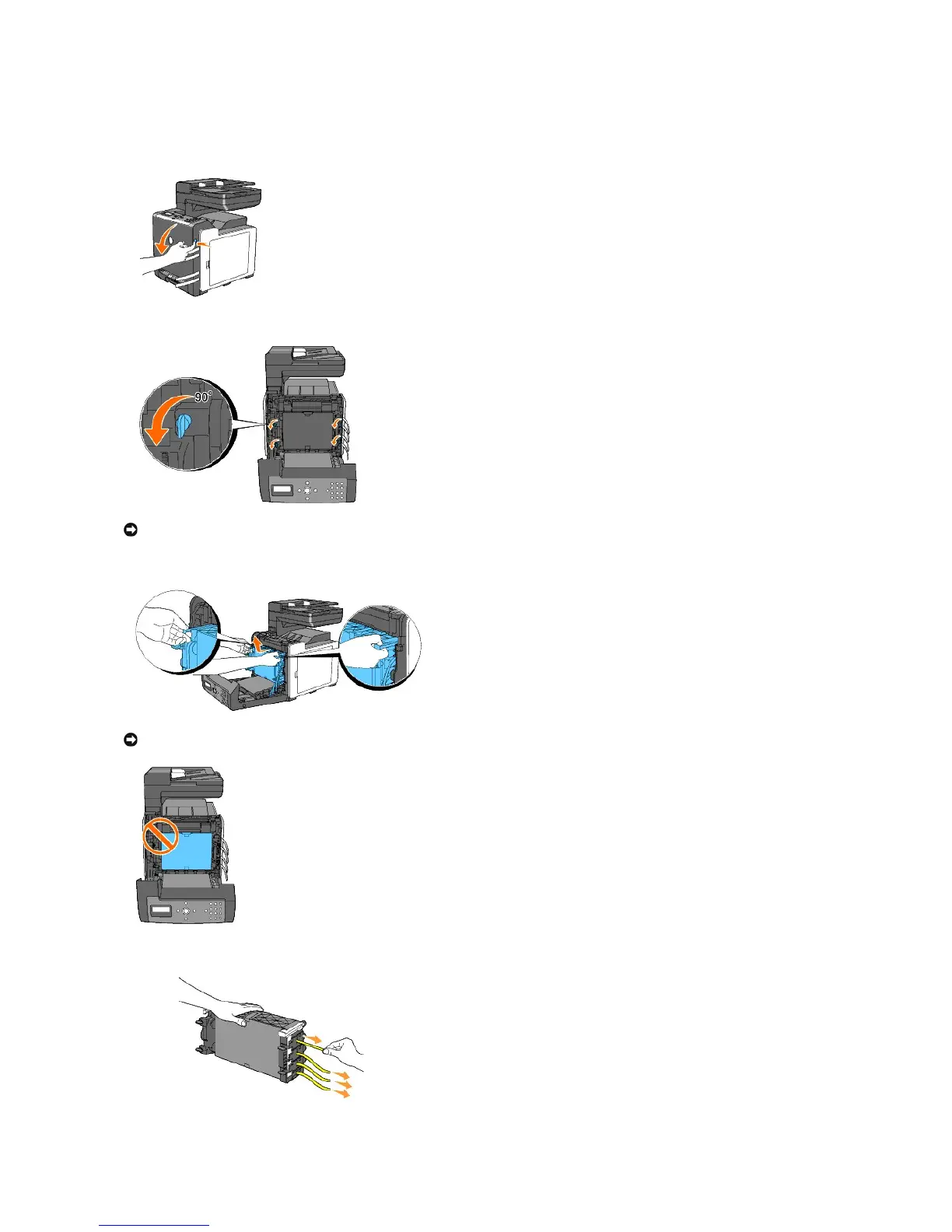 90°