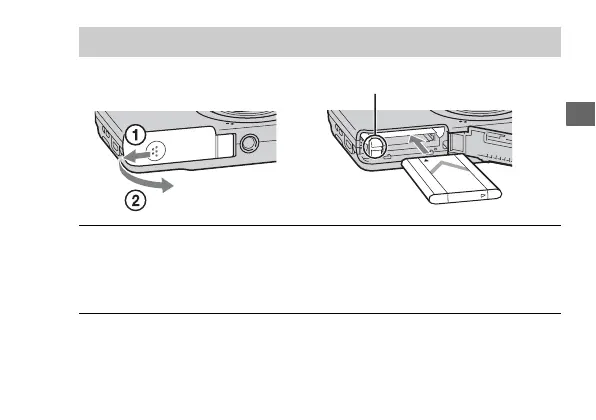 ①
②