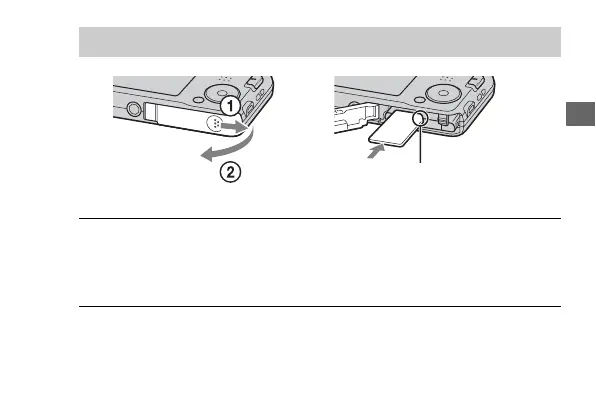 ①
②