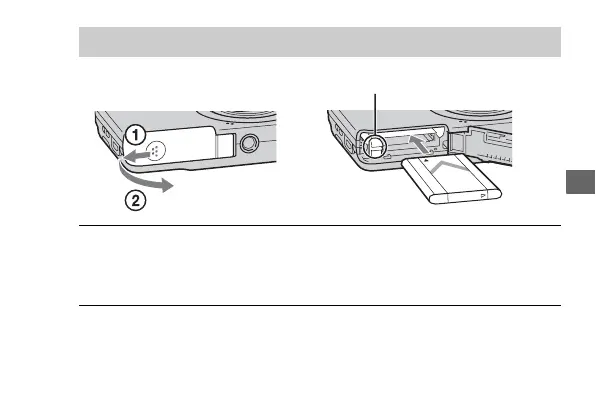 ①
②