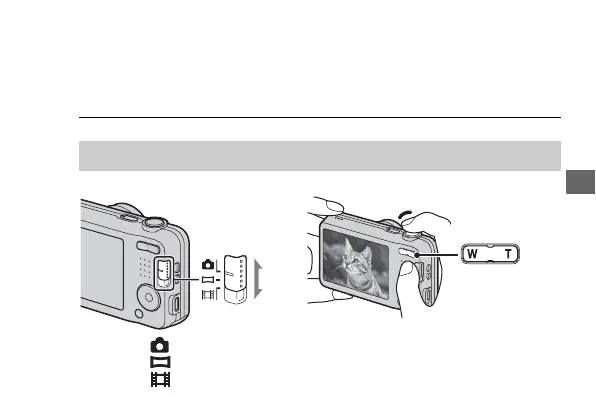 W T