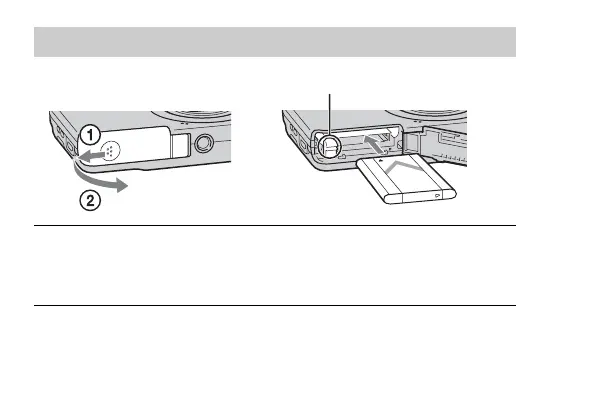 ①
②