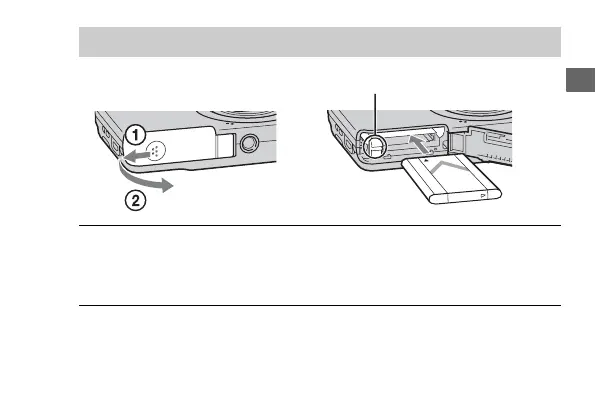 ①
②