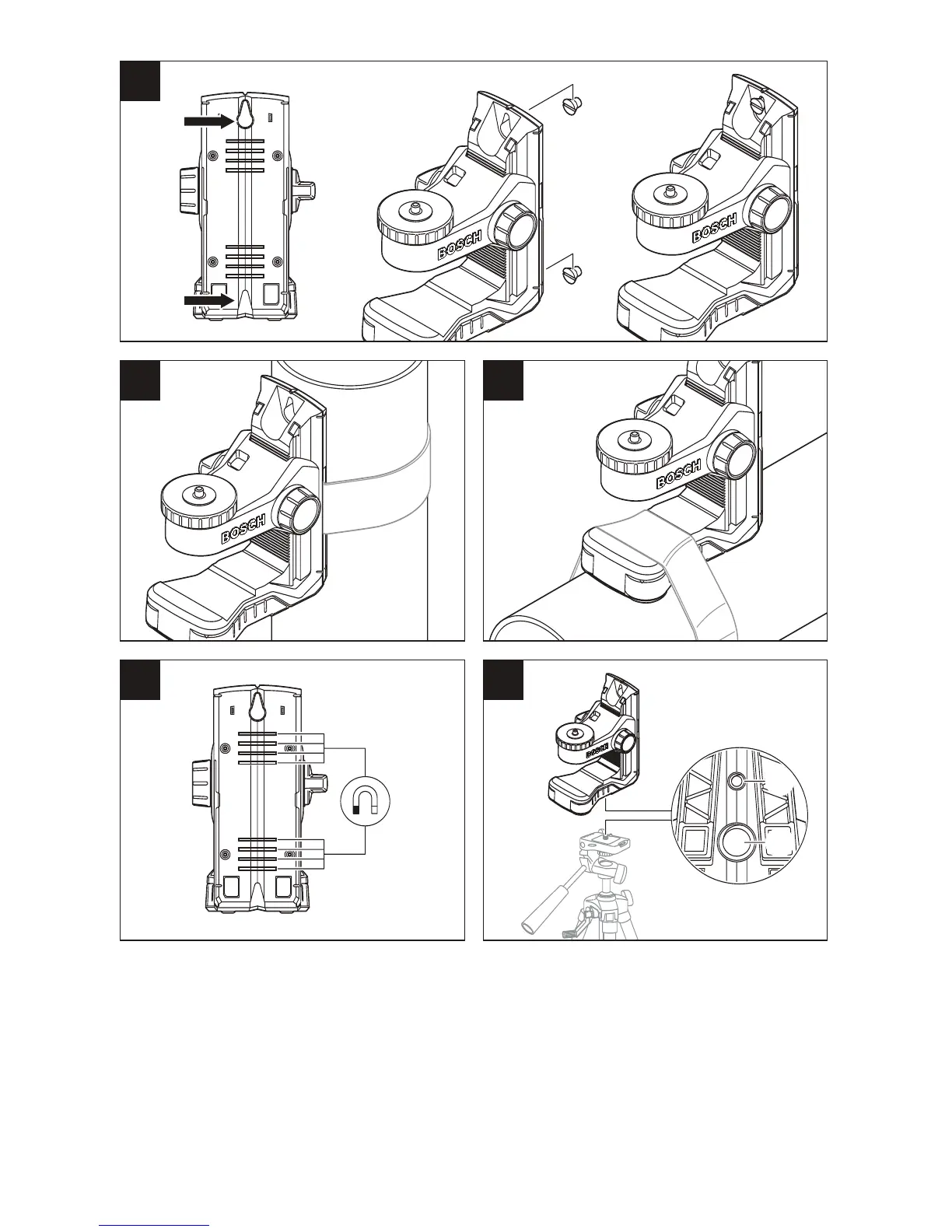 BOSCH

BOSCH

BOSCH

BOSCH

BOSCH