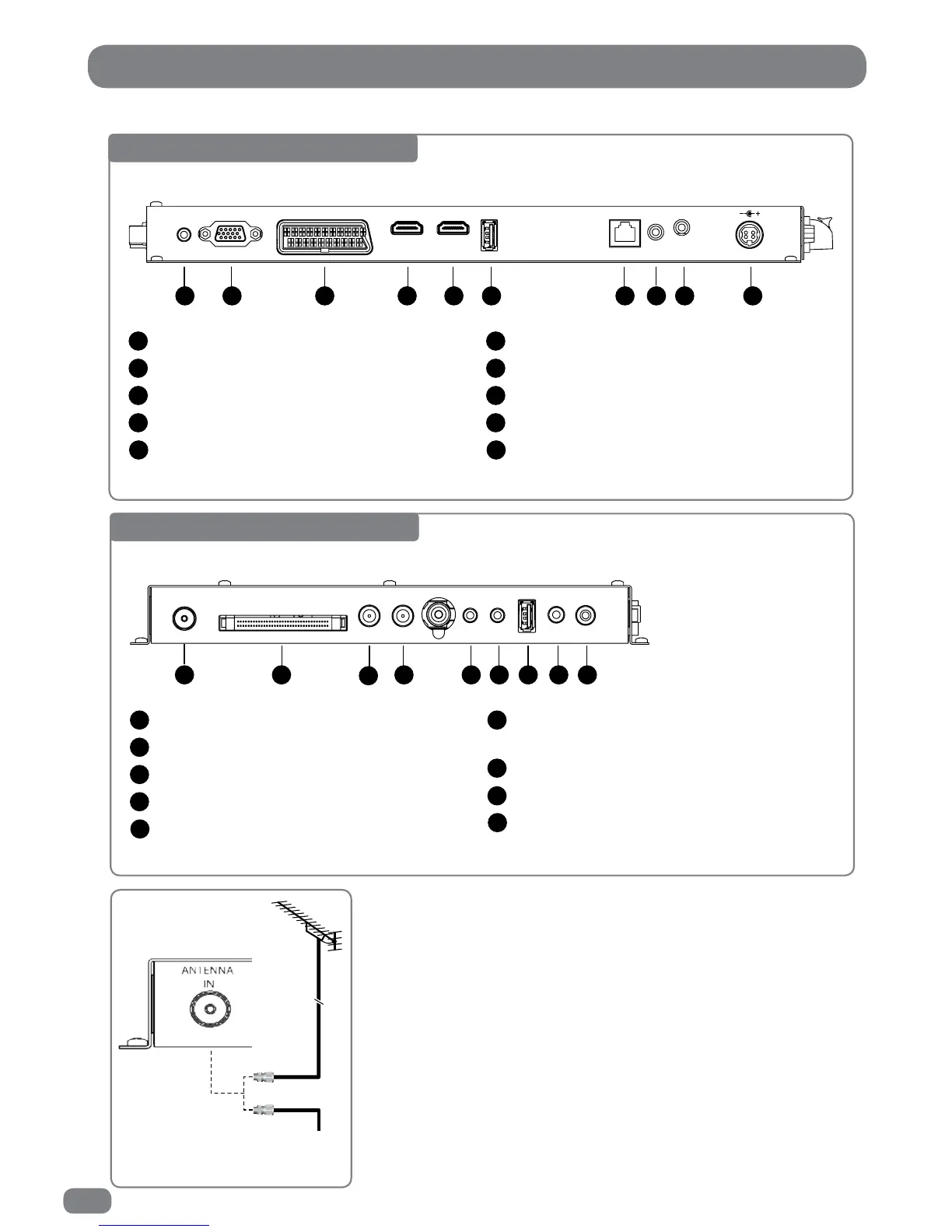 ANTENNA
IN