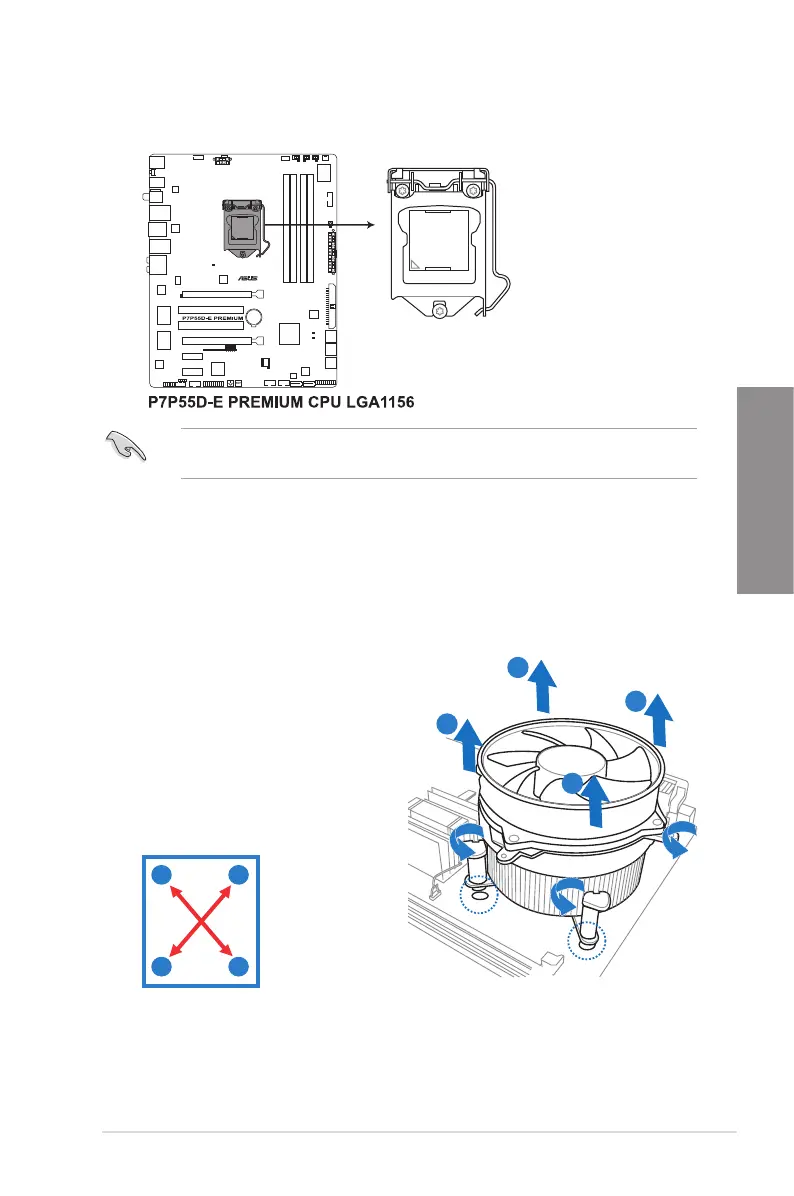 ASUS

P7P55D-E PREMIUM

P7P55D-E PREMIUM CPU LGA1156