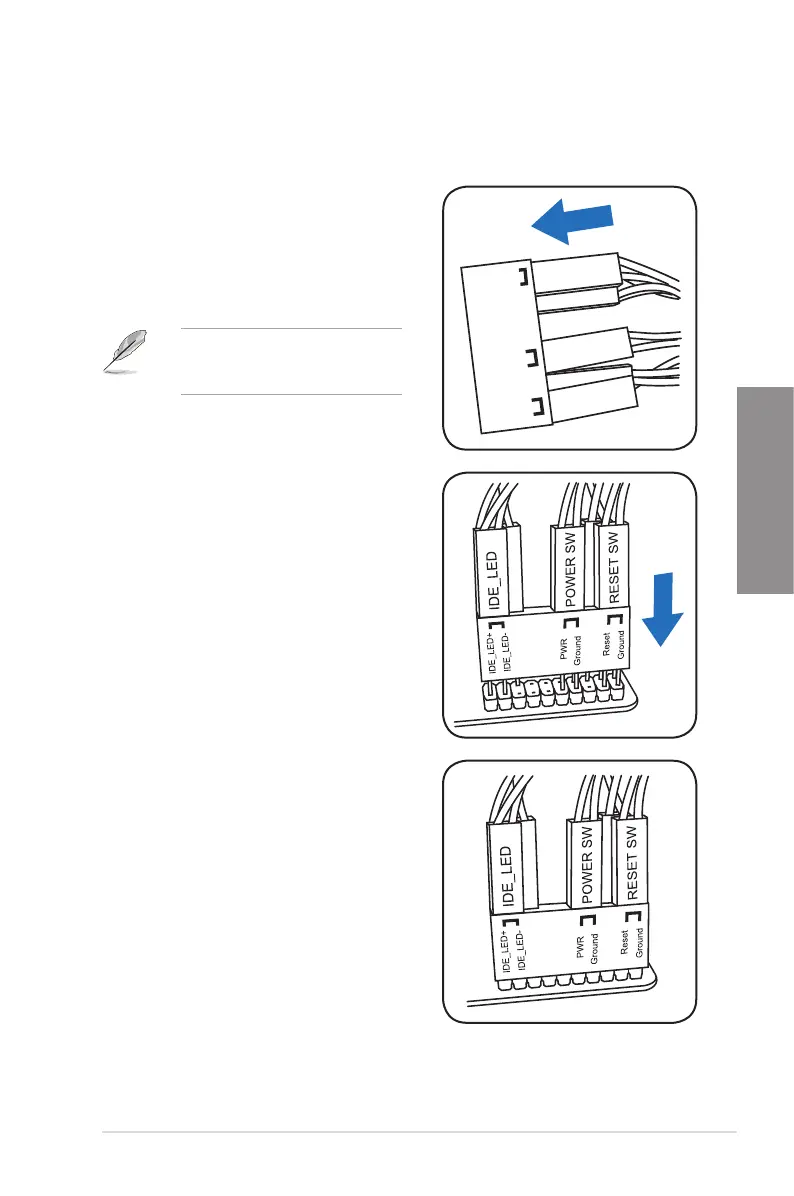 IDE_LED

POWER SW

RESET SW

IDE_LED+
IDE_LED-

PWR
Ground

Reset
Ground

IDE_LED

POWER SW

RESET SW

IDE_LED+
IDE_LED-

PWR
Ground

Reset
Ground