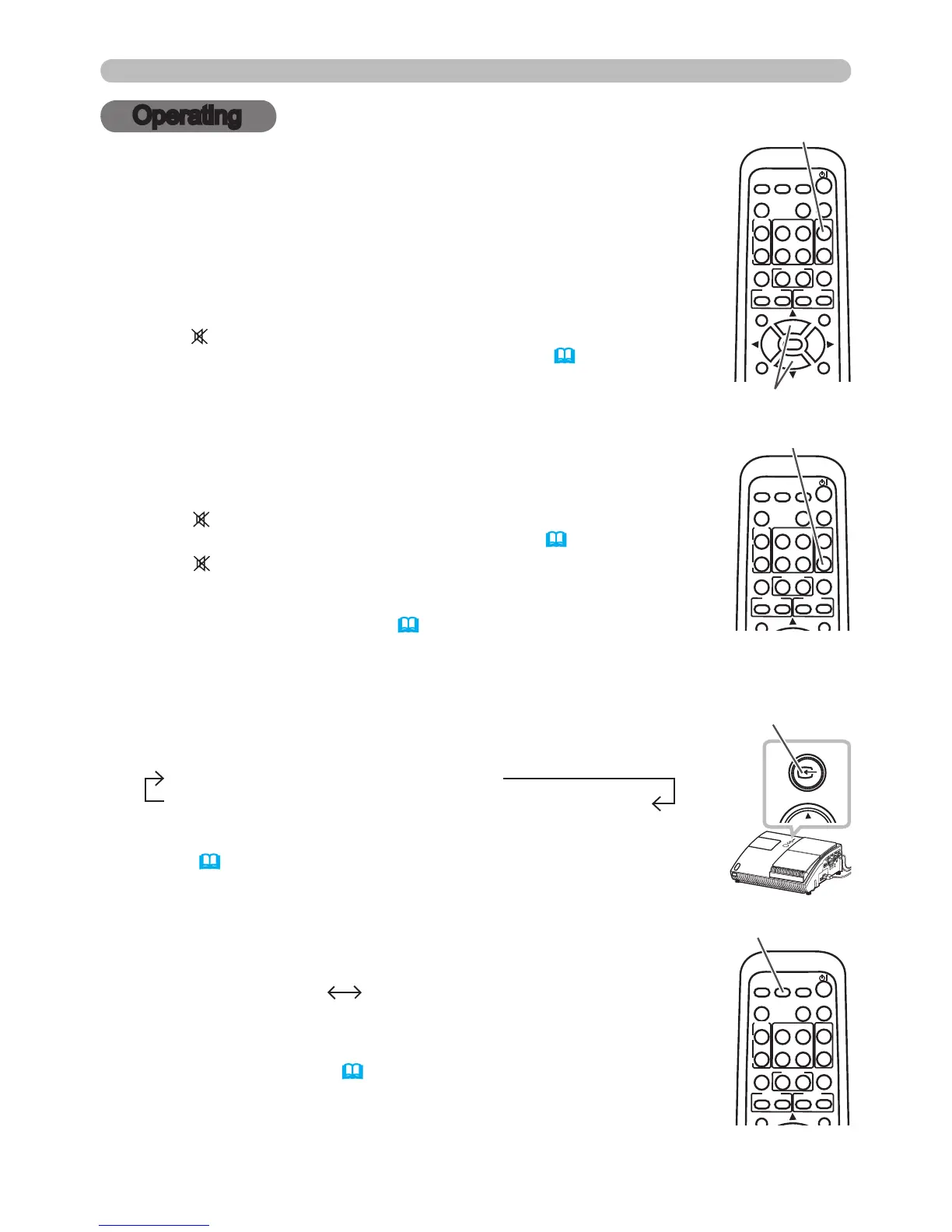 Operating