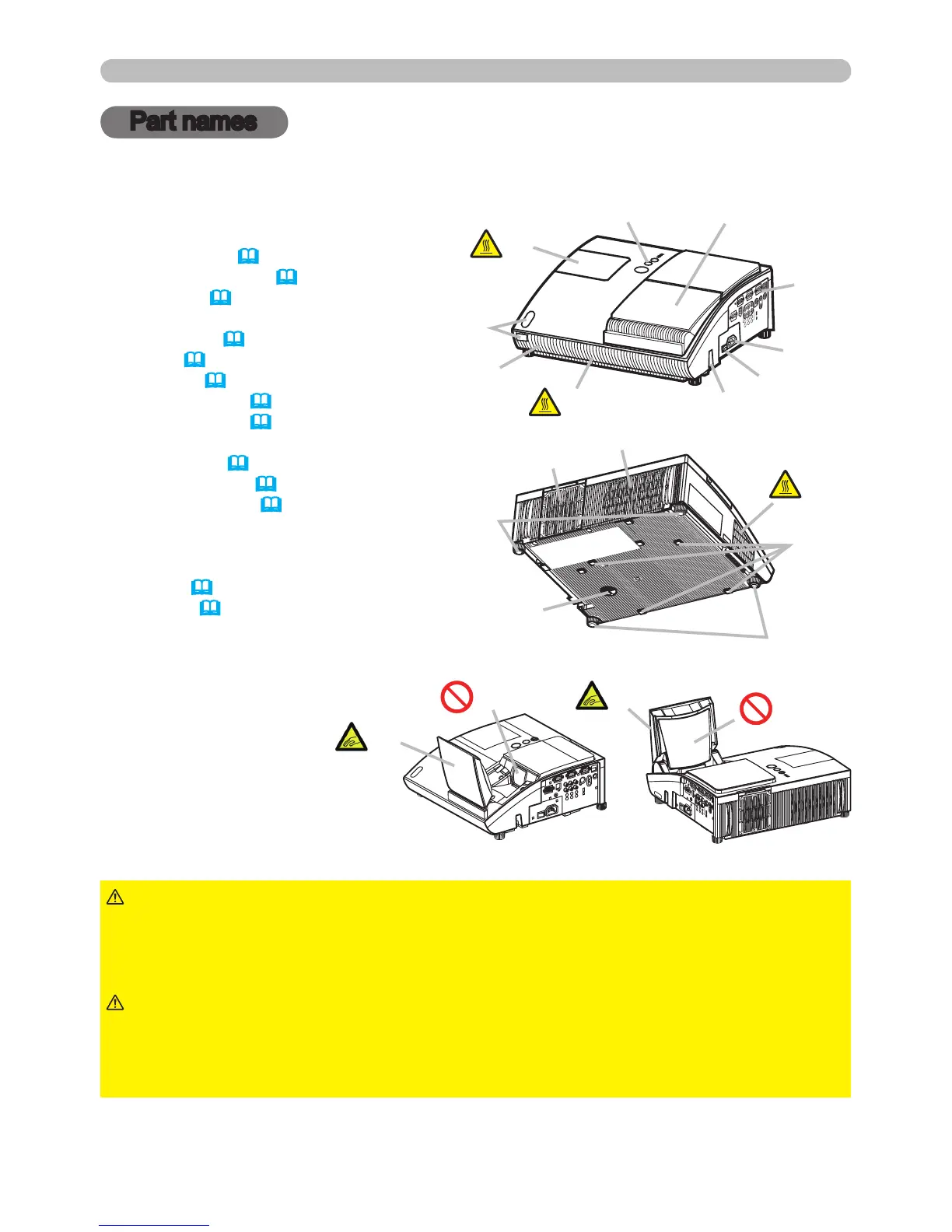 Part names