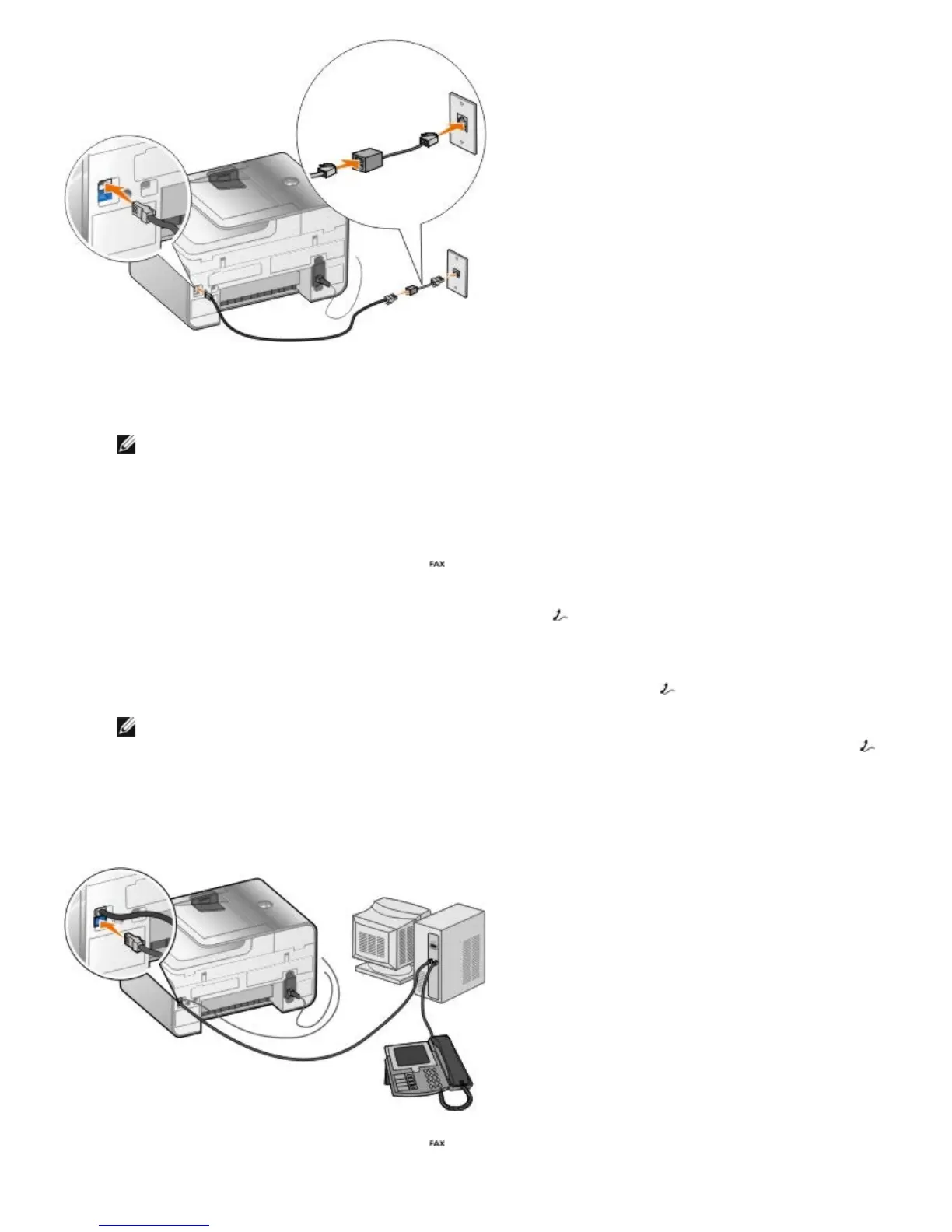 FAX

FAX