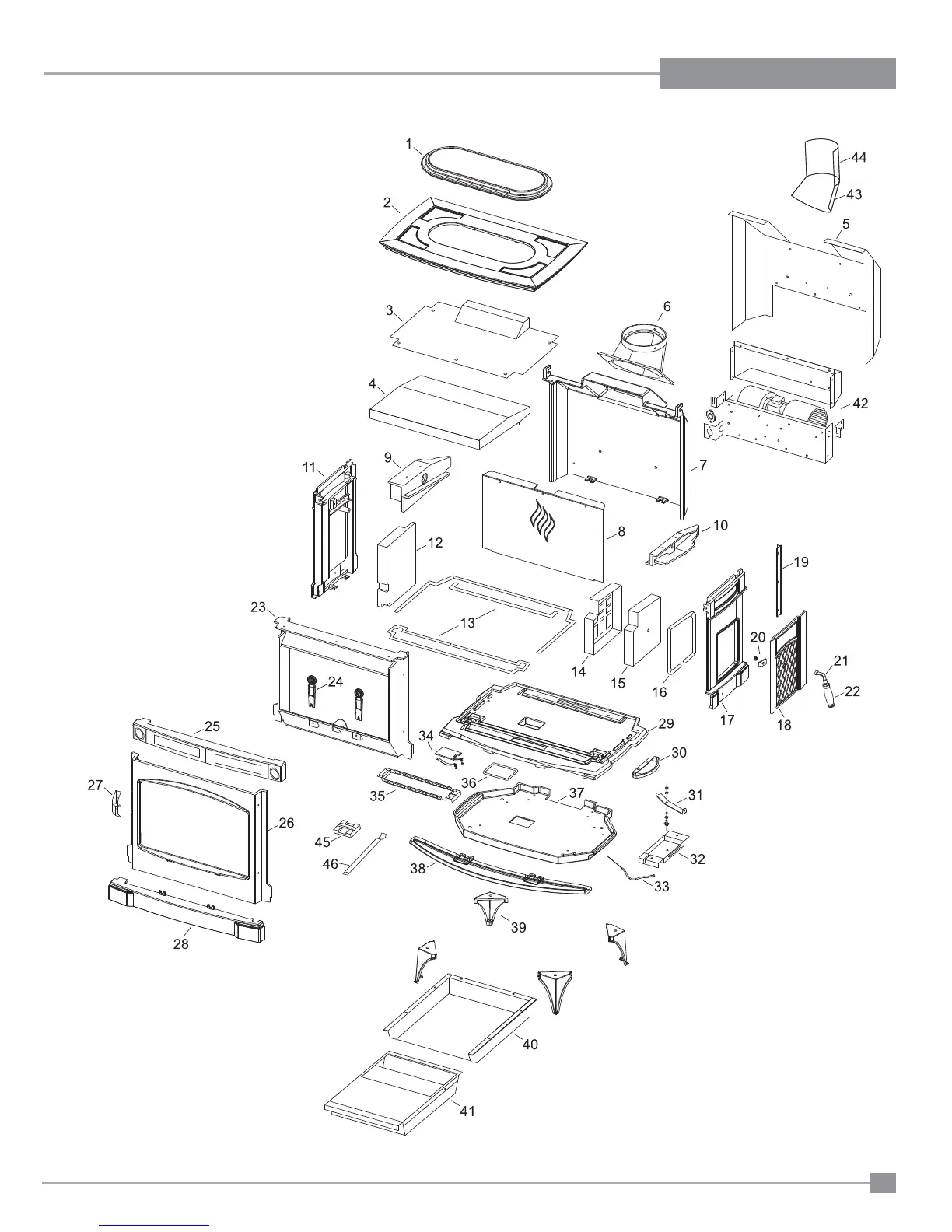 1
2
3
4
5
6
7
8
9
10
11
12
13
14
15
16
17
18
19
20
21
22
23
24
25
26
27
28
29
30
31
32
33
34
35
36
37
38
39
40
41
42
43
44
45
46