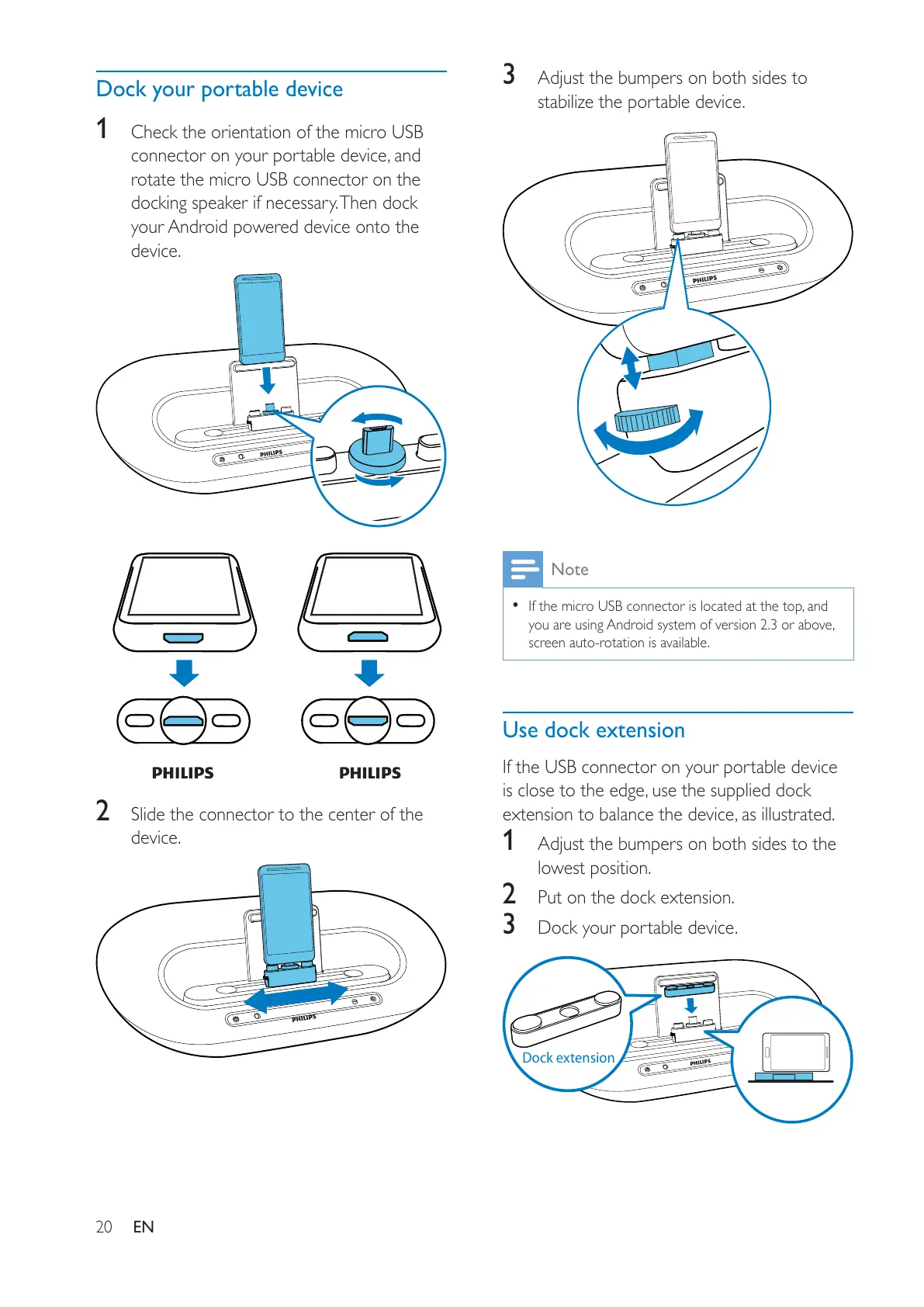 Dock your portable device

1 Check the orientation of the micro USB connector on your portable device, and rotate the micro USB connector on the docking speaker if necessary. Then dock your Android powered device onto the device.

PHILIPS

PHILIPS

PHILIPS

2 Slide the connector to the center of the device.

PHILIPS

3 Adjust the bumpers on both sides to stabilize the portable device.

PHILIPS

Note

• If the micro USB connector is located at the top, and you are using Android system of version 2.3 or above, screen auto-rotation is available.

Use dock extension

If the USB connector on your portable device is close to the edge, use the supplied dock extension to balance the device, as illustrated.

1 Adjust the bumpers on both sides to the lowest position.

2 Put on the dock extension.

3 Dock your portable device.

Dock extension

PHILIPS

20 EN