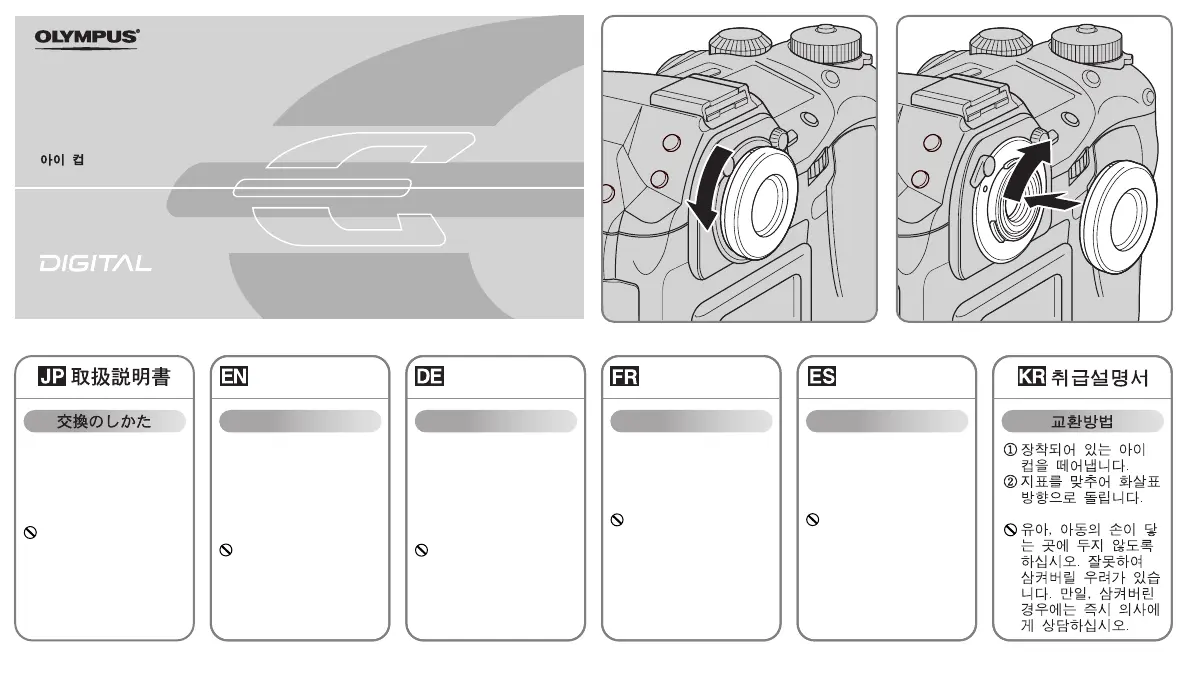 OLYMPUS

아이 컵

DIGITAL

JP 取扱説明書

交換のしかた

EN

DE

FR

ES

KR 취급설명서

교환방법

① 장착되어 있는 아이 컵을 떼어냅니다.
② 지표를 맞추어 화살표 방향으로 돌립니다.

유아, 아동의 손이 닿는 곳에 두지 않도록 하십시오. 잘못하여 삼켜버릴 우려가 있습니다. 만일, 삼켜버린 경우에는 즉시 의사에게 상담하십시오.