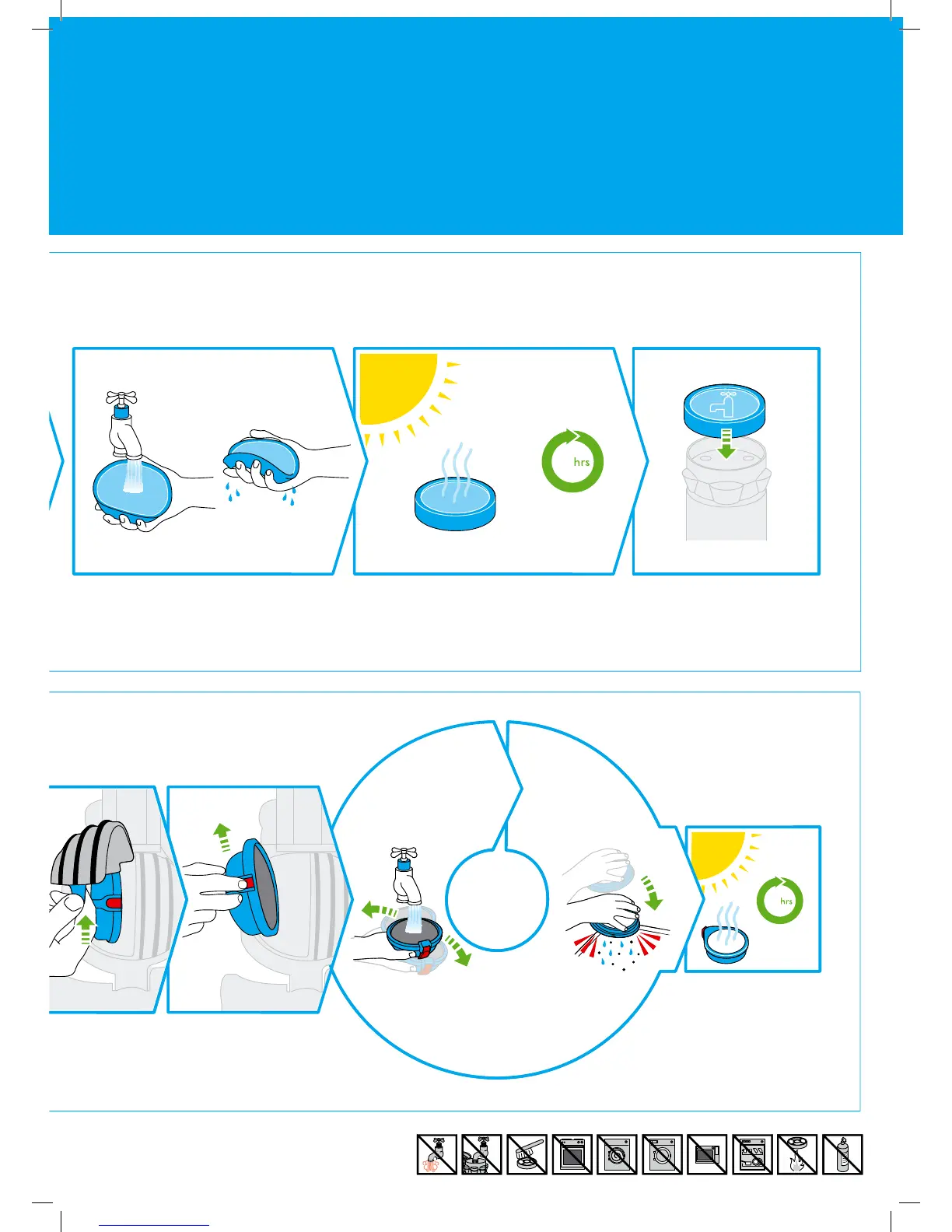 hrs

hrs