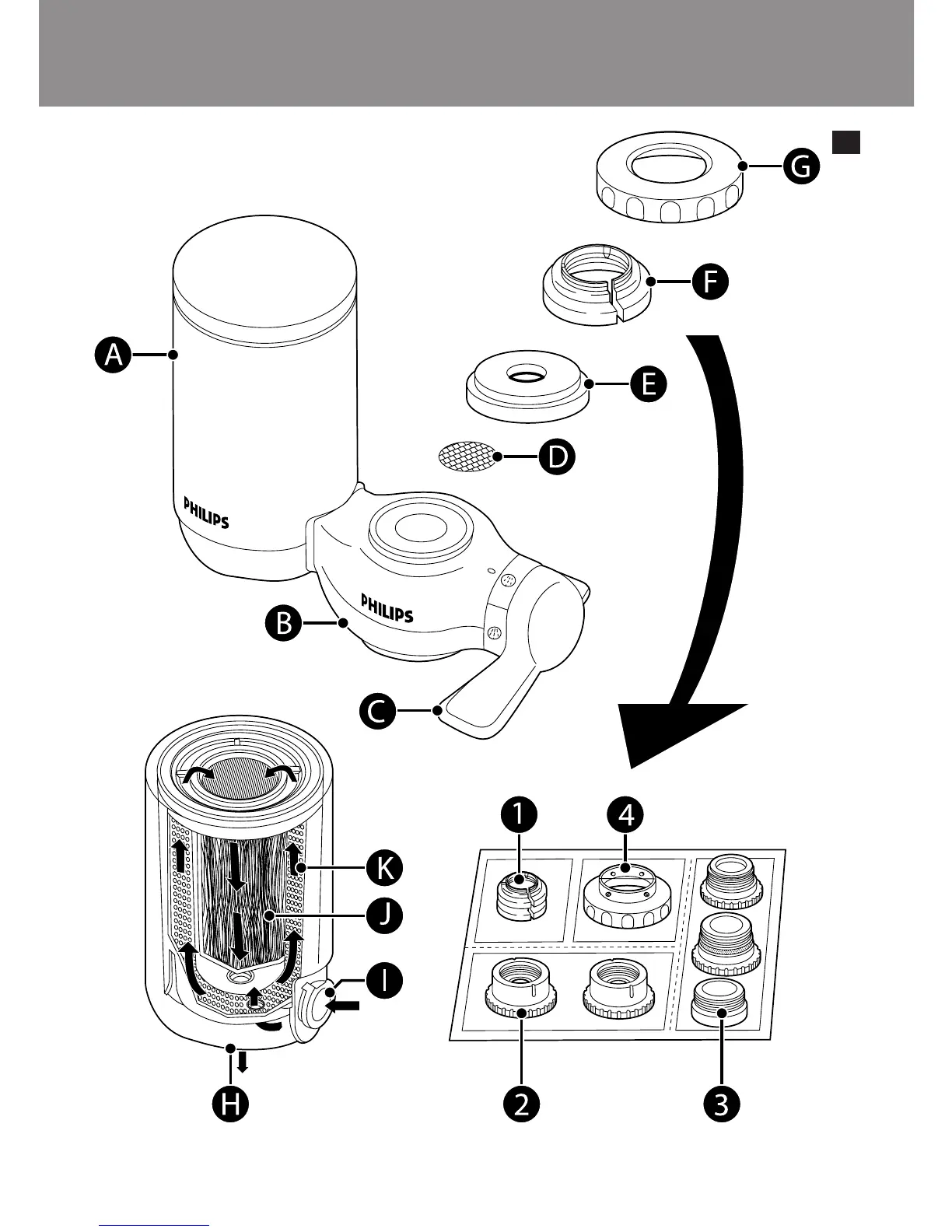 G

F

A

E

D

PHILIPS

PHILIPS

B

C

K

J

I

H

1

4

2

3