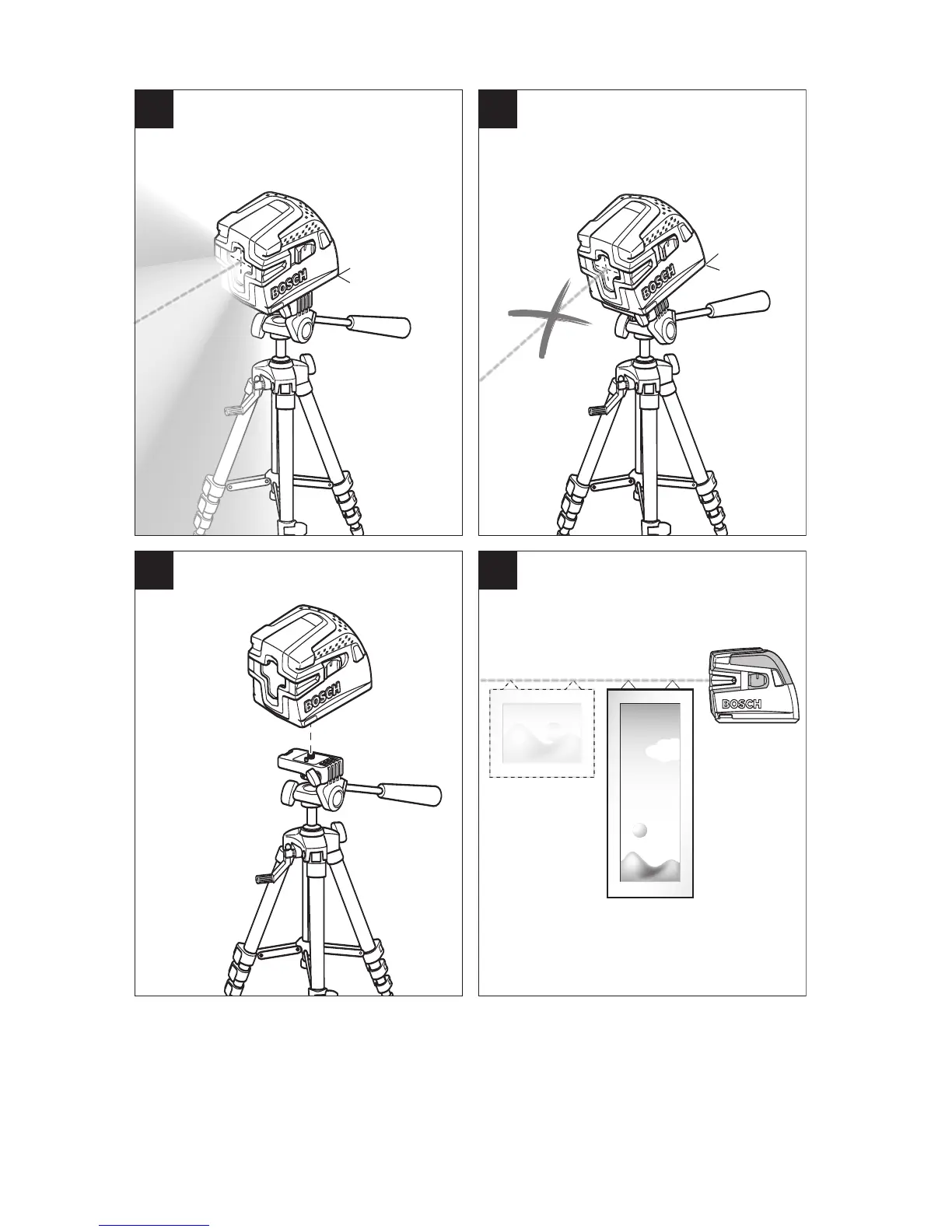 BOSCH

BOSCH

BOSCH

BOSCH