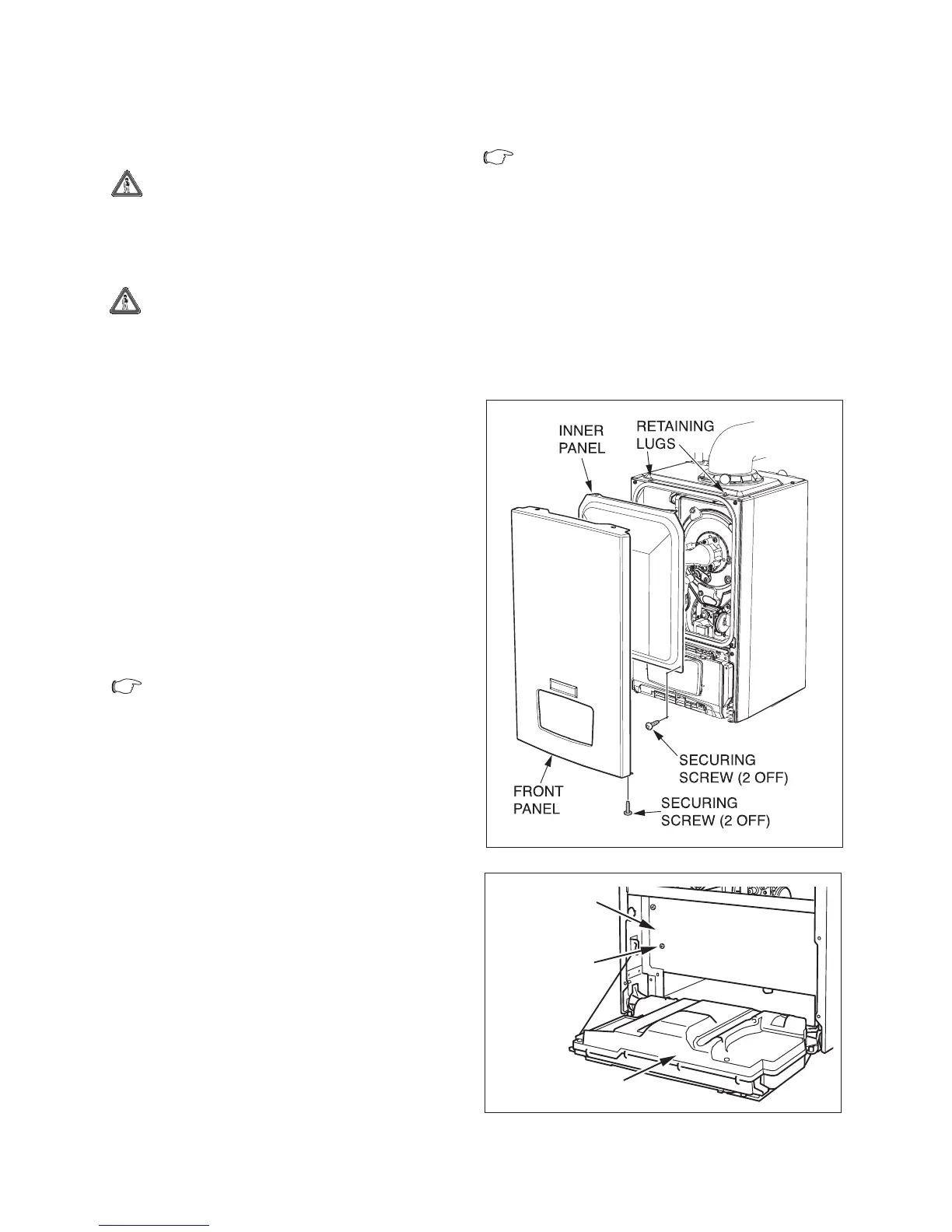 INNER PANEL

RETAINING LUGS

SECURING SCREW (2 OFF)

FRONT PANEL

SECURING SCREW (2 OFF)