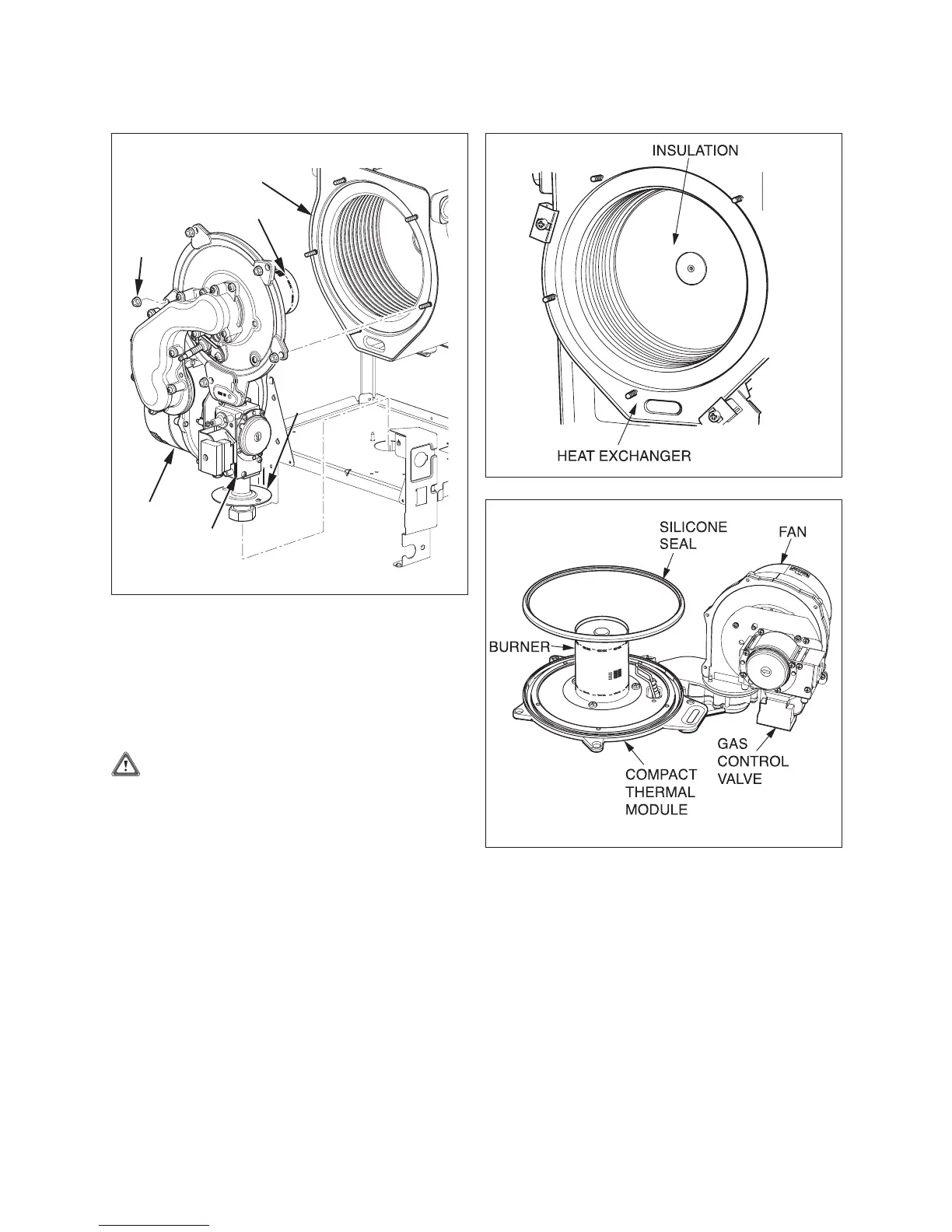 INSULATION

HEAT EXCHANGER

SILICONE SEAL

FAN

BURNER

GAS CONTROL VALVE

COMPACT THERMAL MODULE