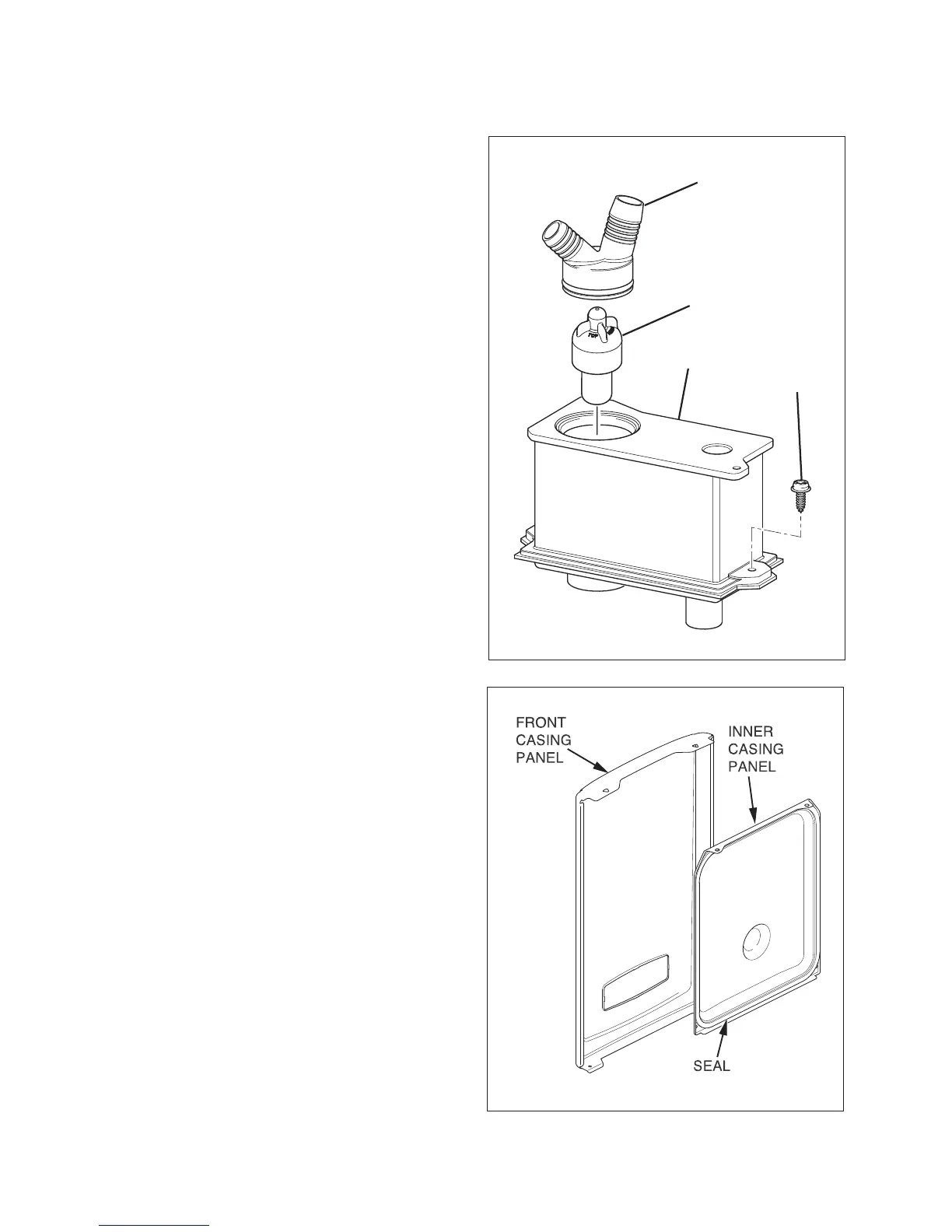 FRONT CASING PANEL

INNER CASING PANEL

SEAL