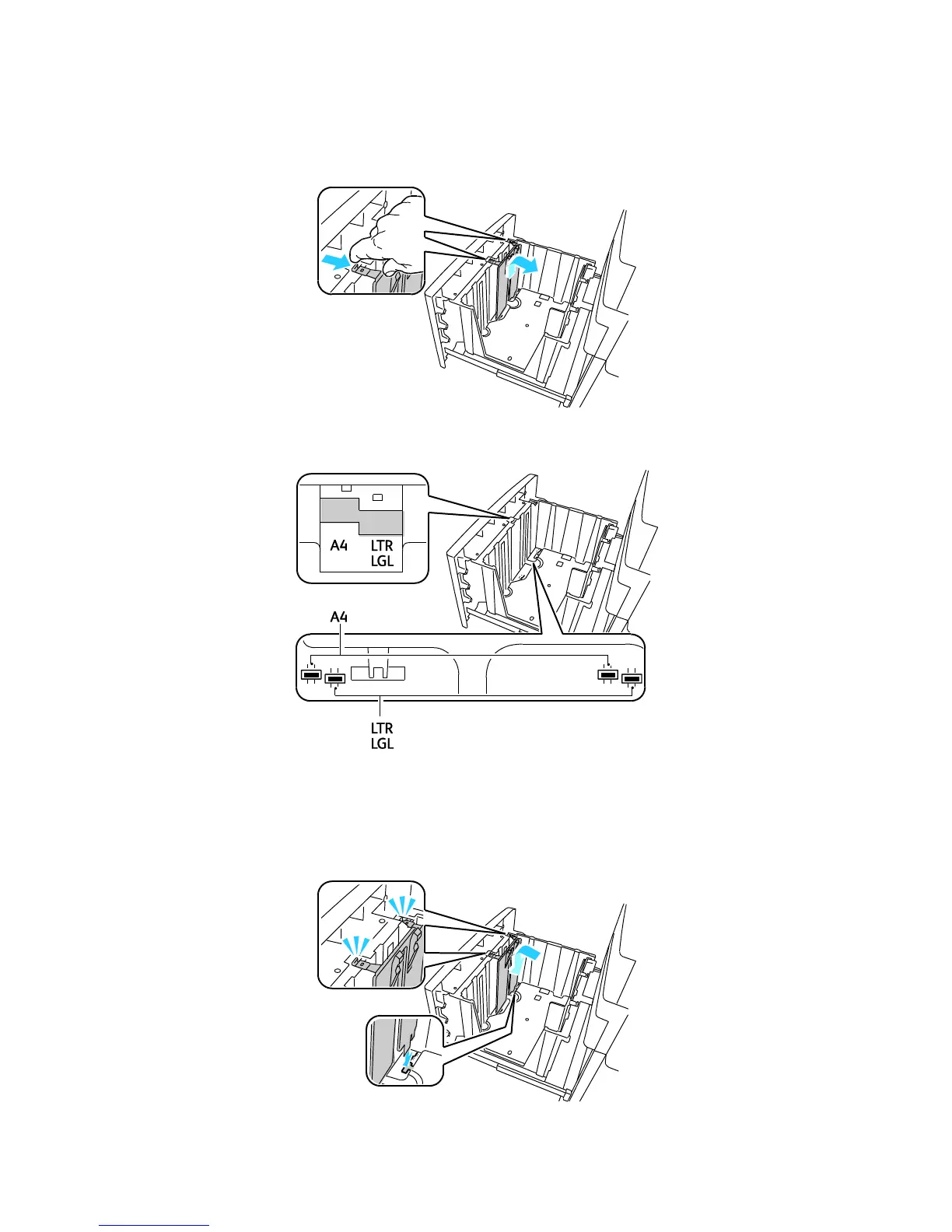 A4
LTR
LGL

A4

LTR
LGL