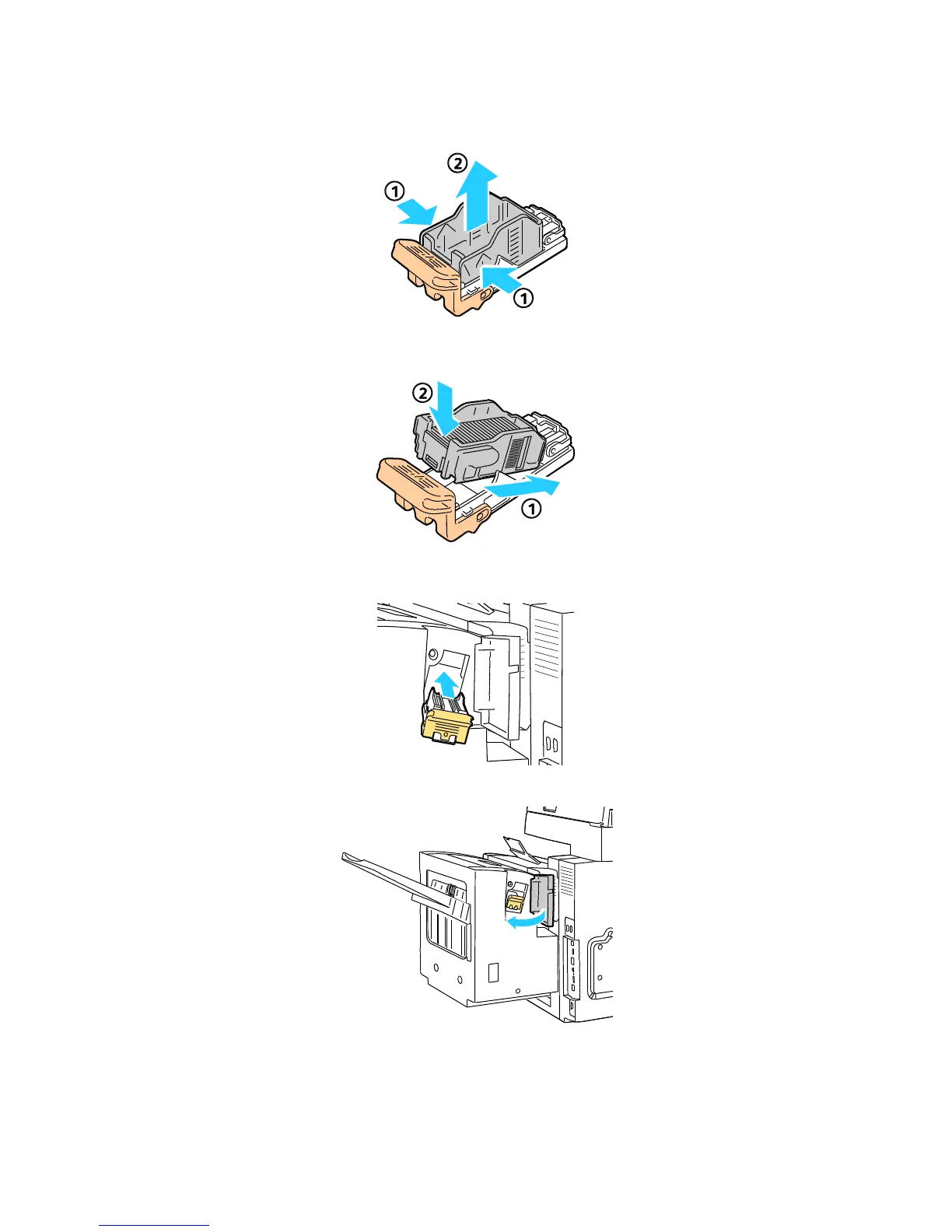 ② ① ①

② ①