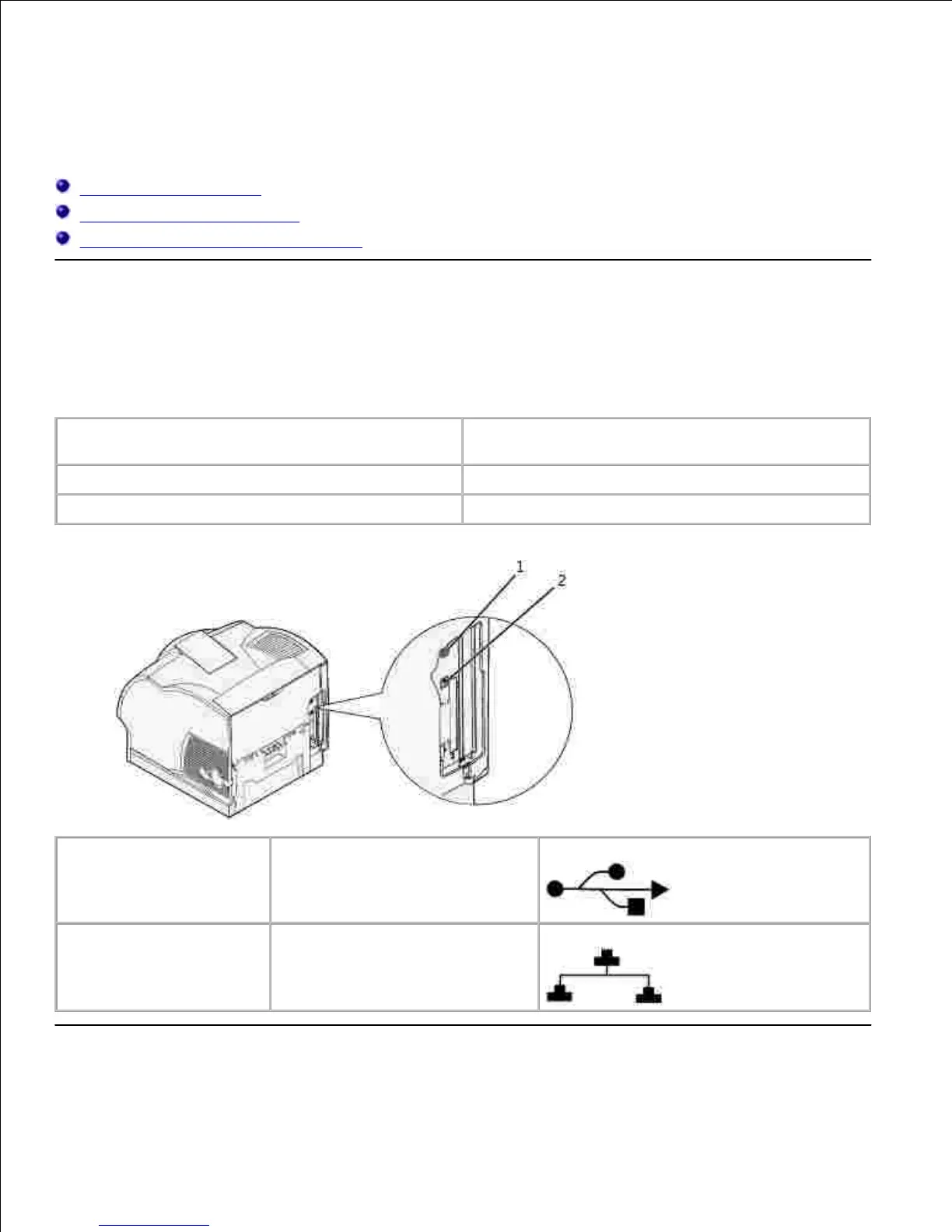 1

2