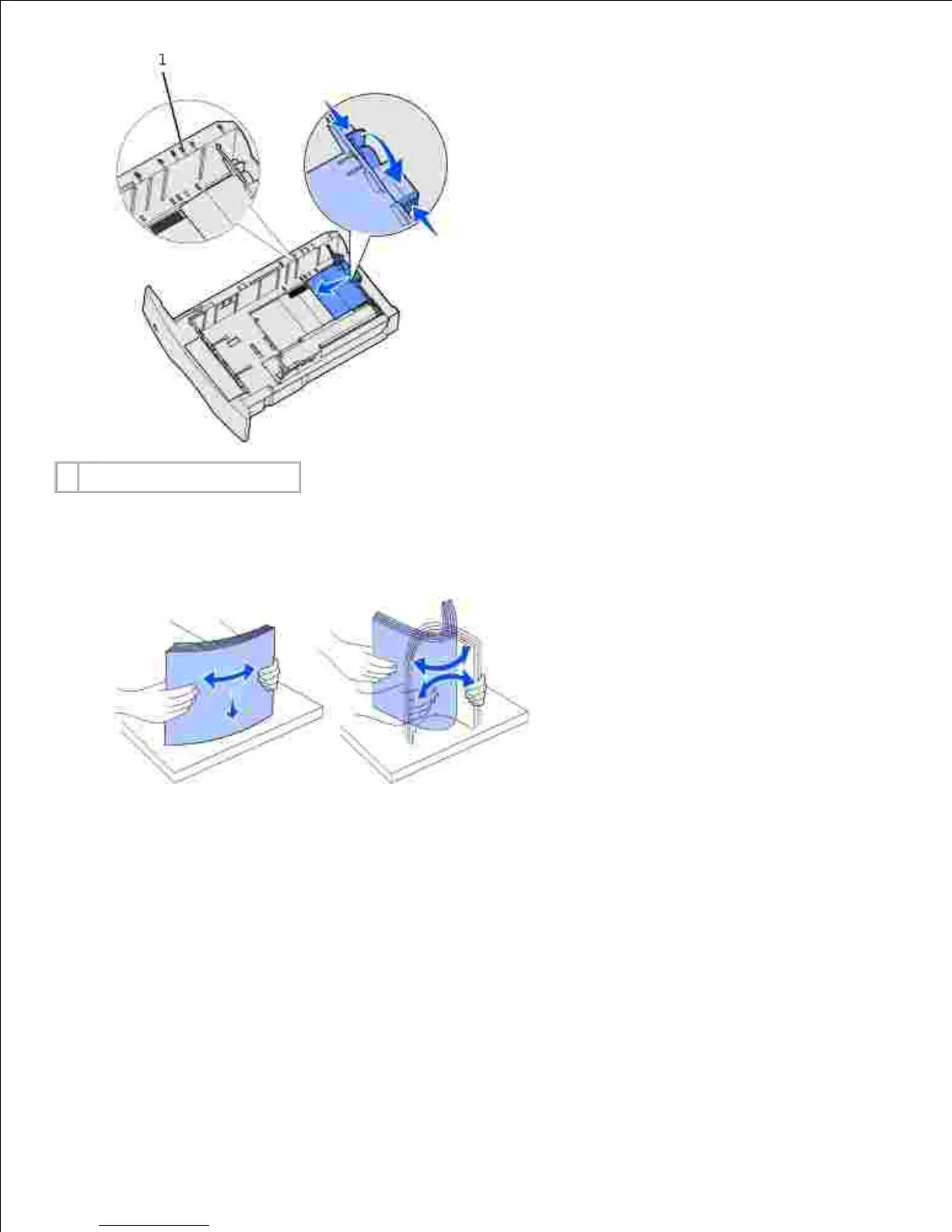 1