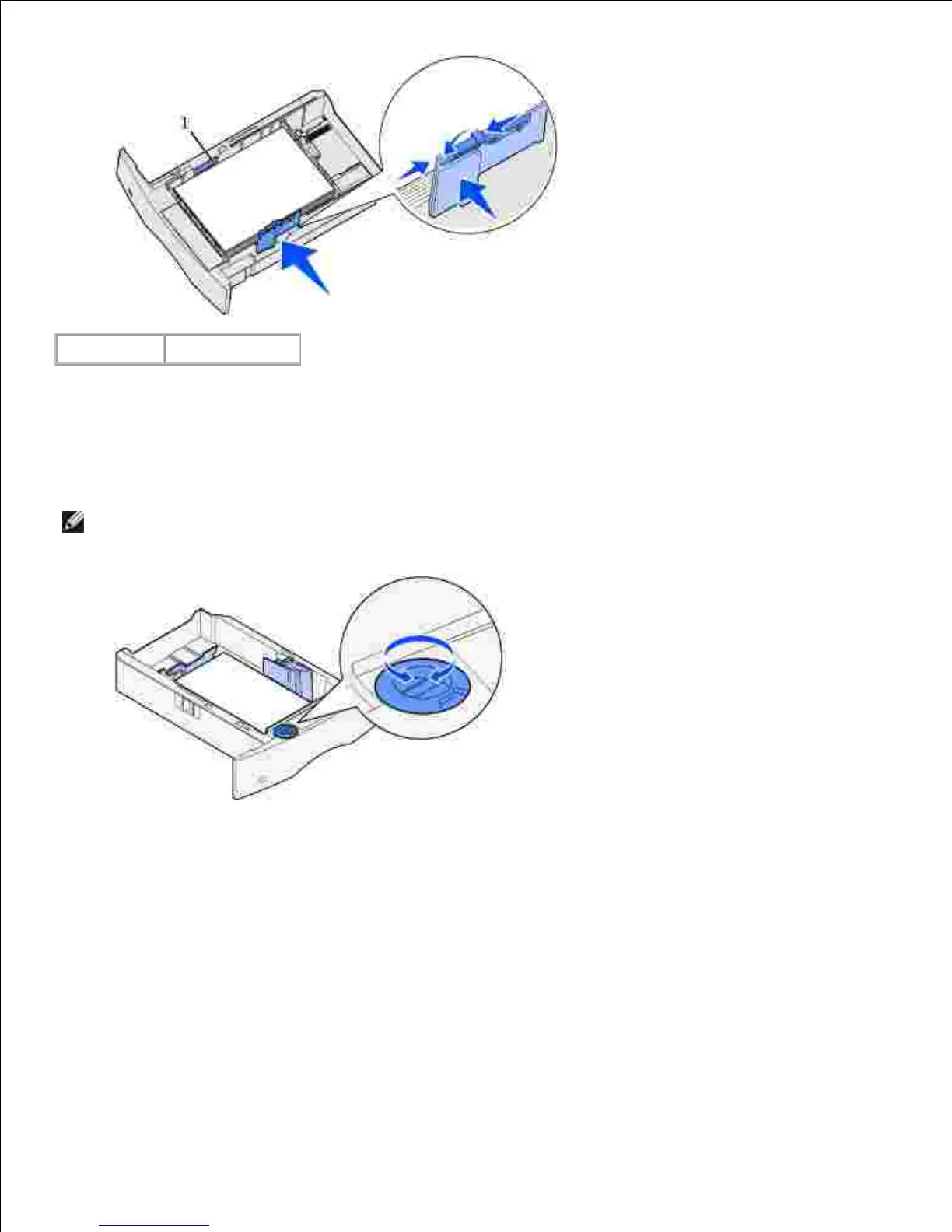 1