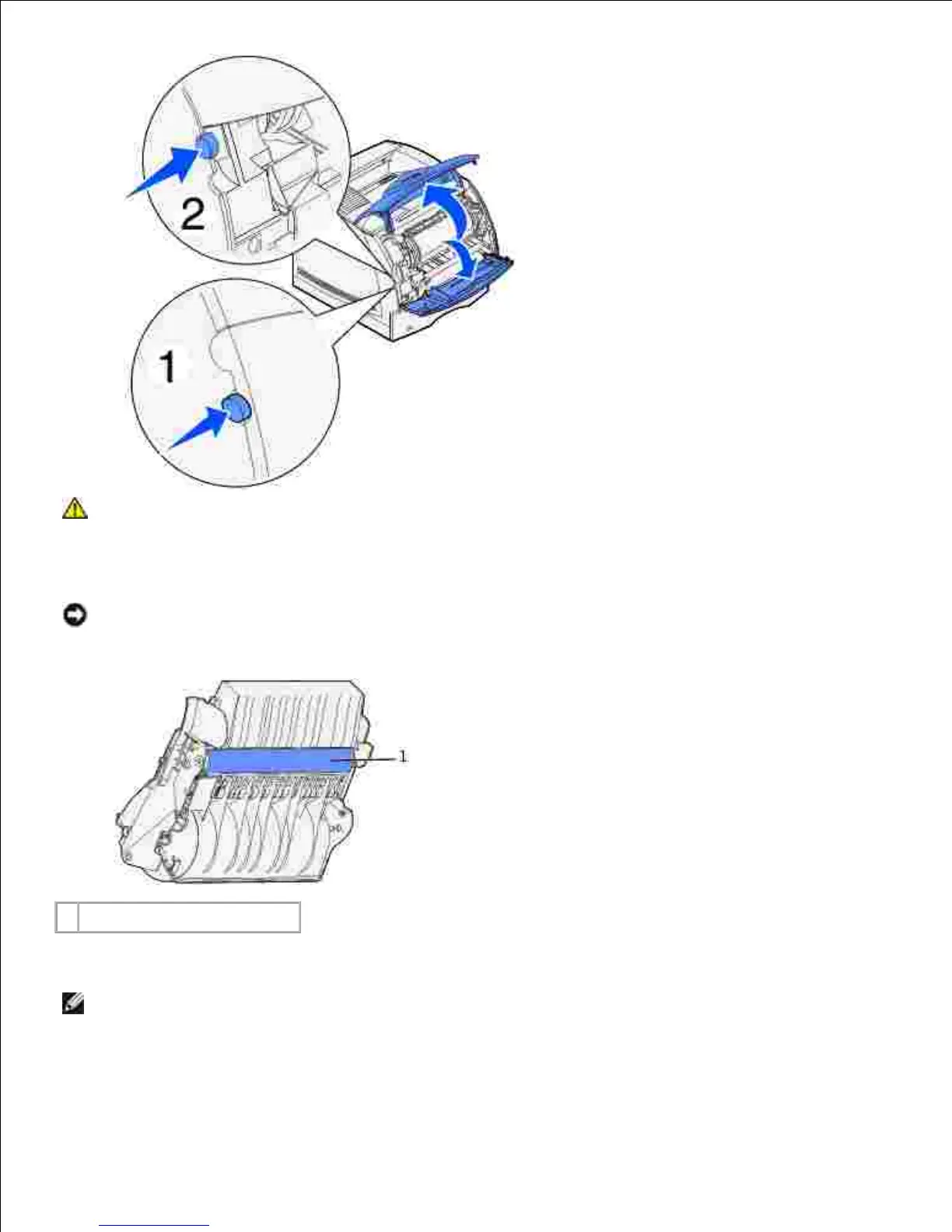 2

1

1