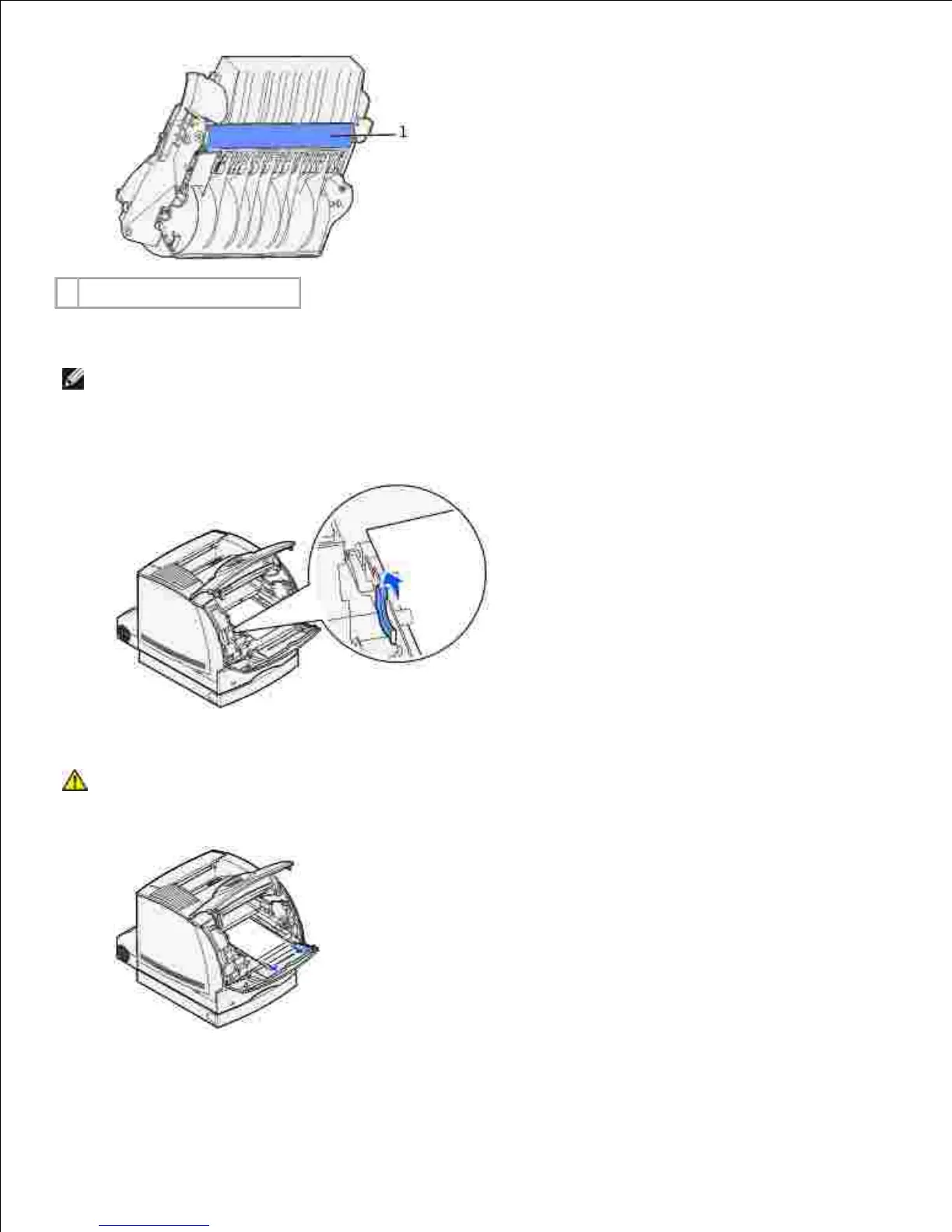 1