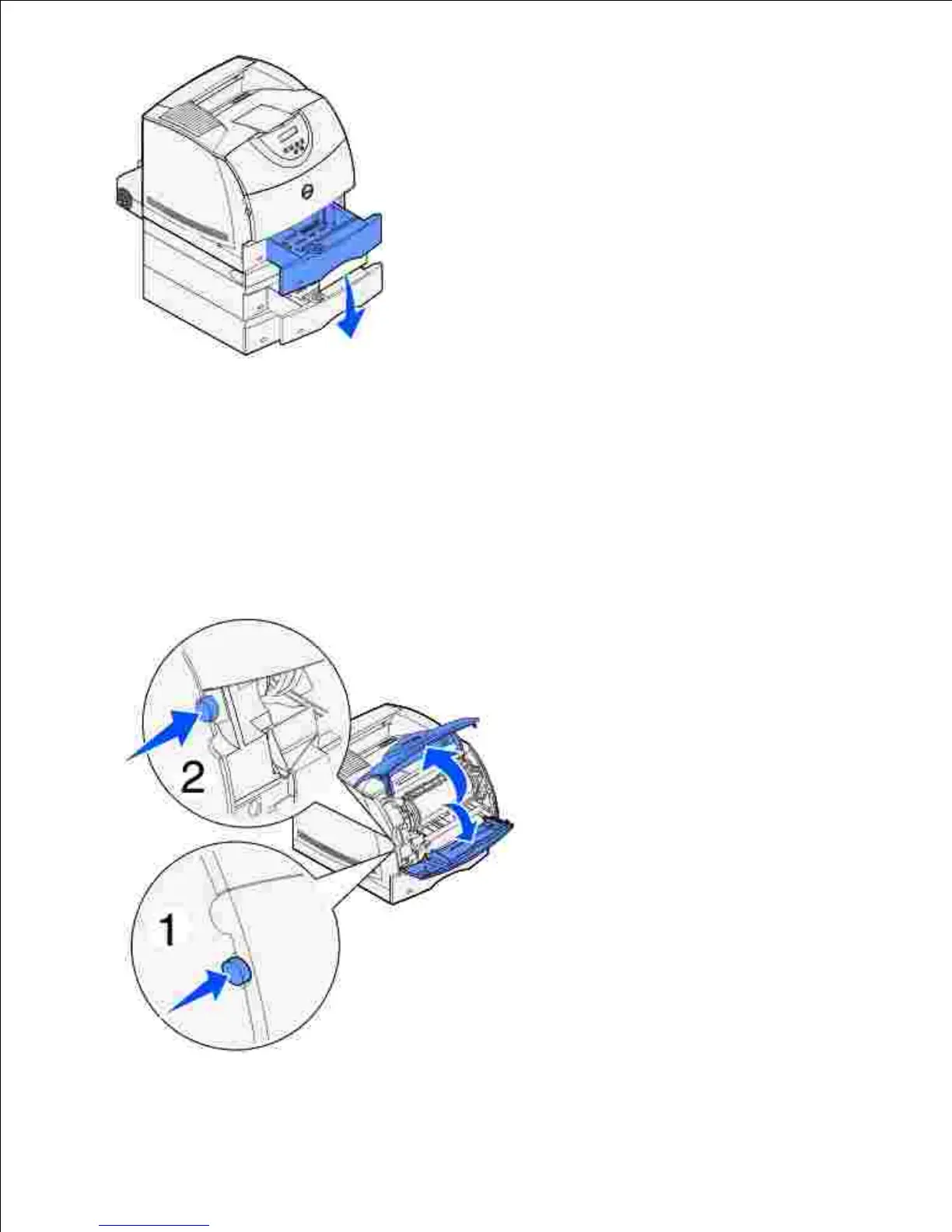 2

1