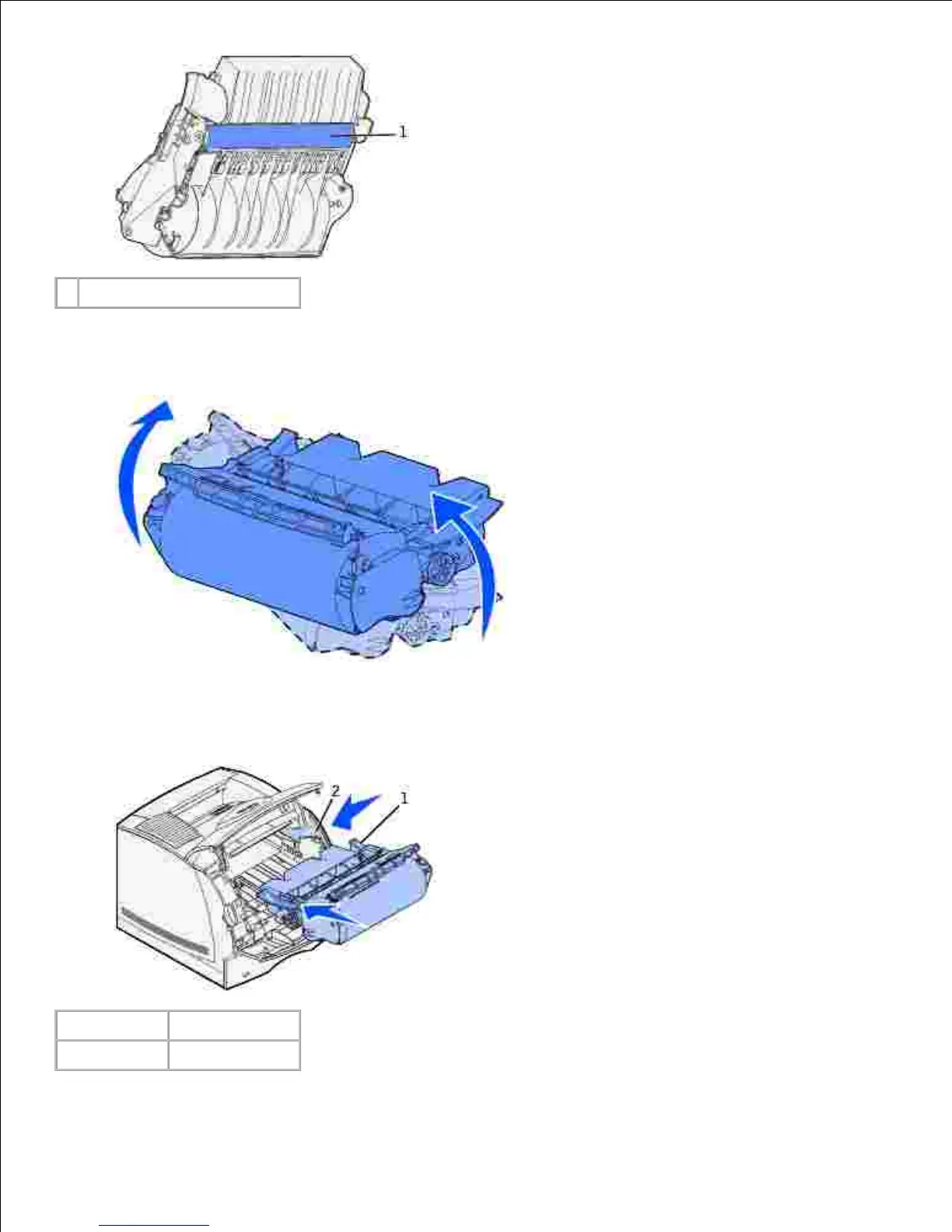 1

2

1