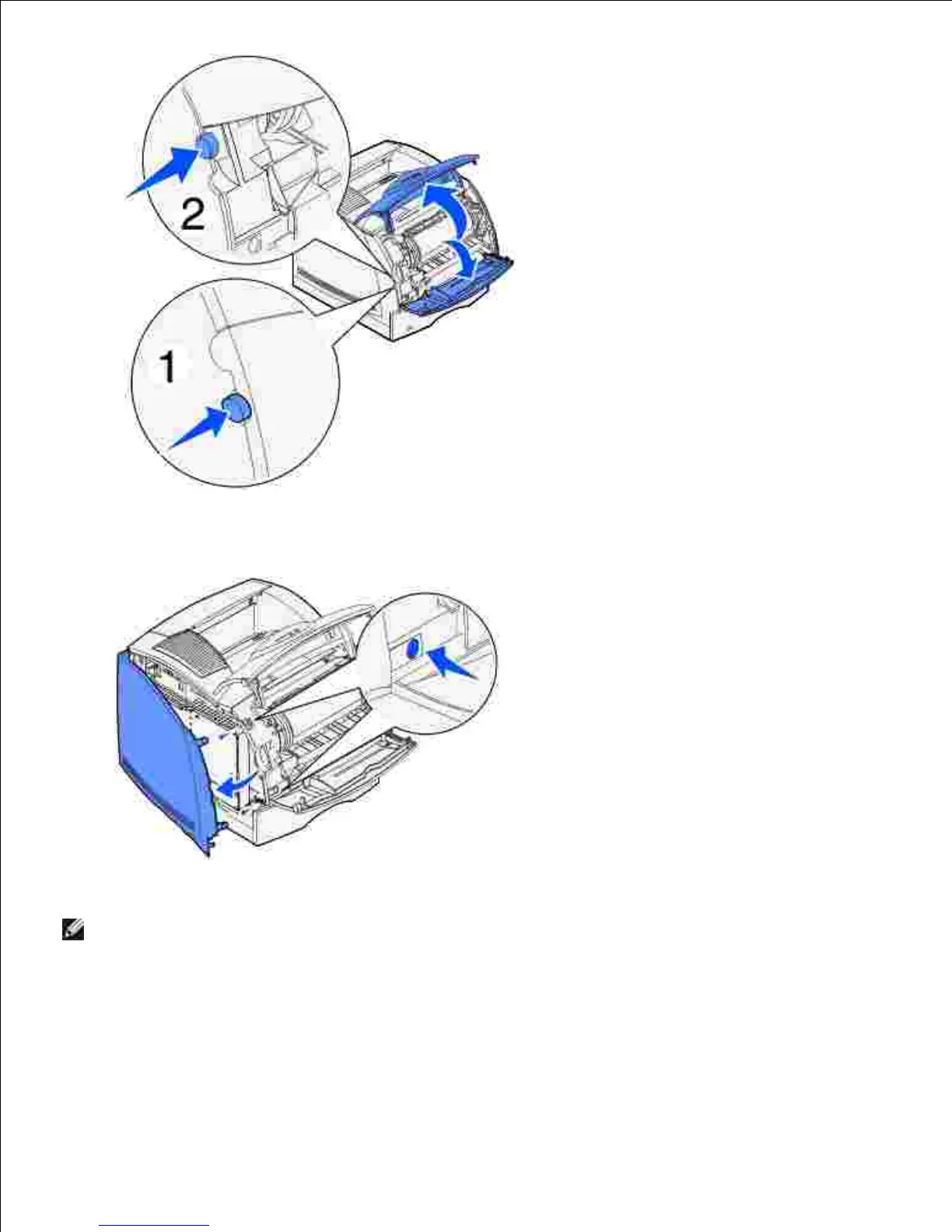 2

1