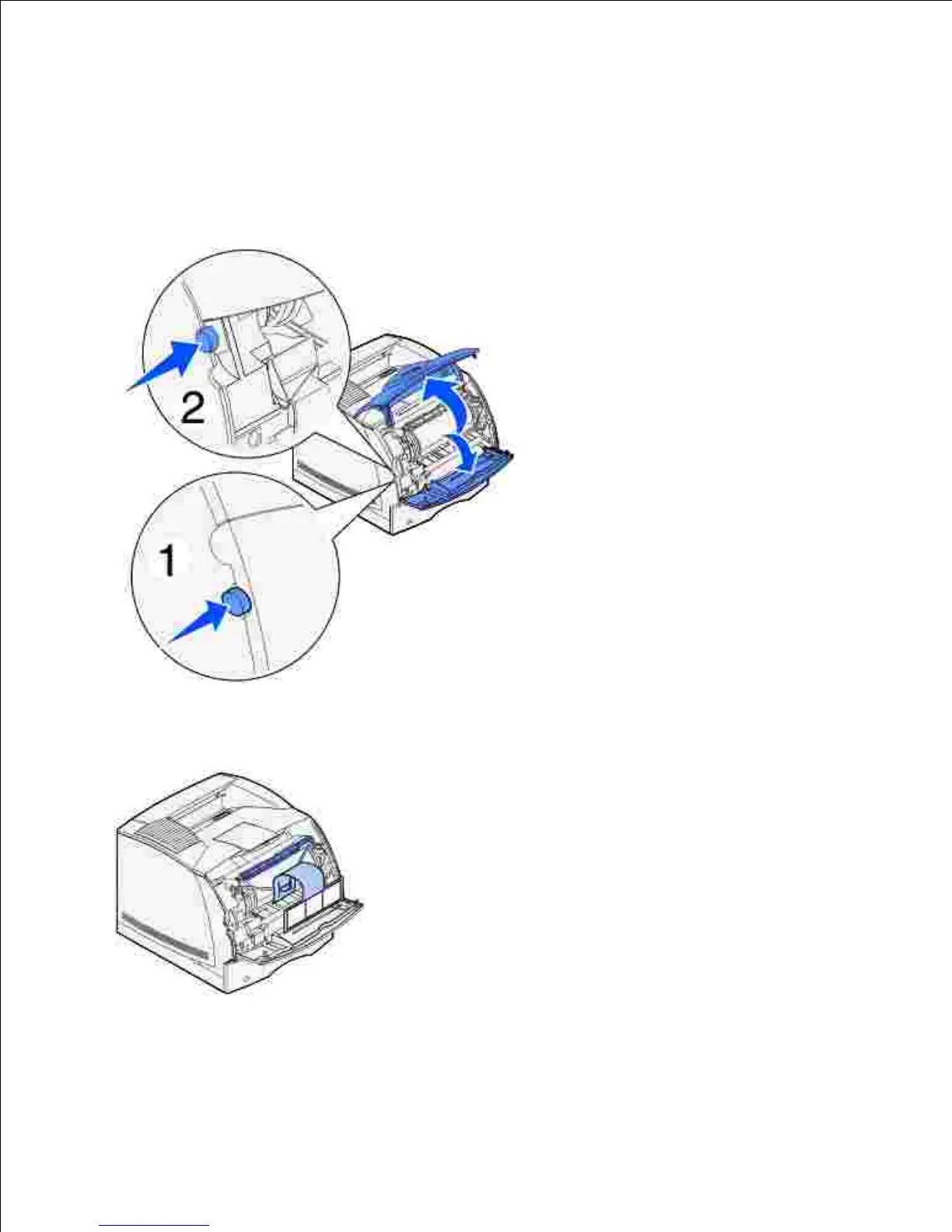 2

1