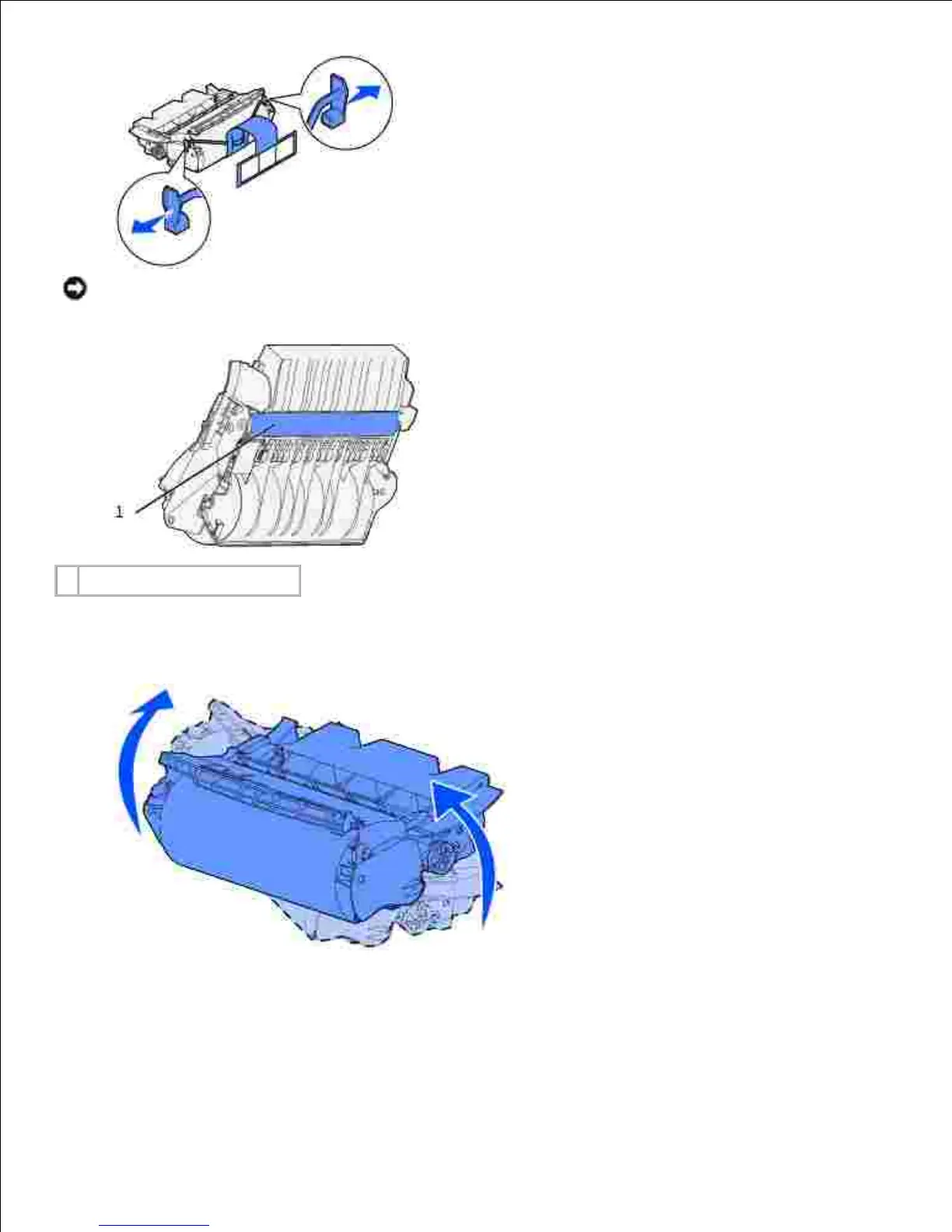 1