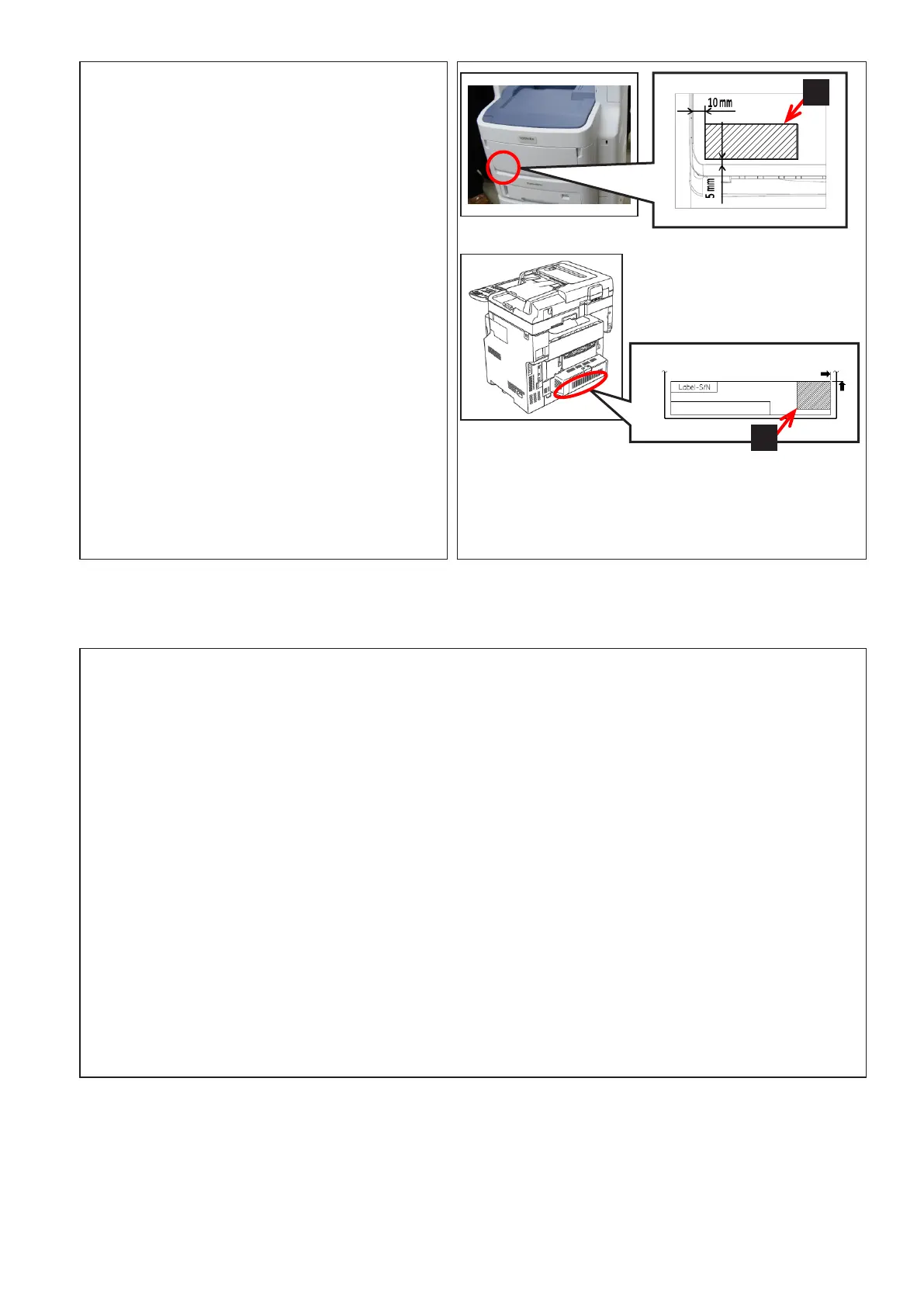 10 mm

5 mm

Label-S/N